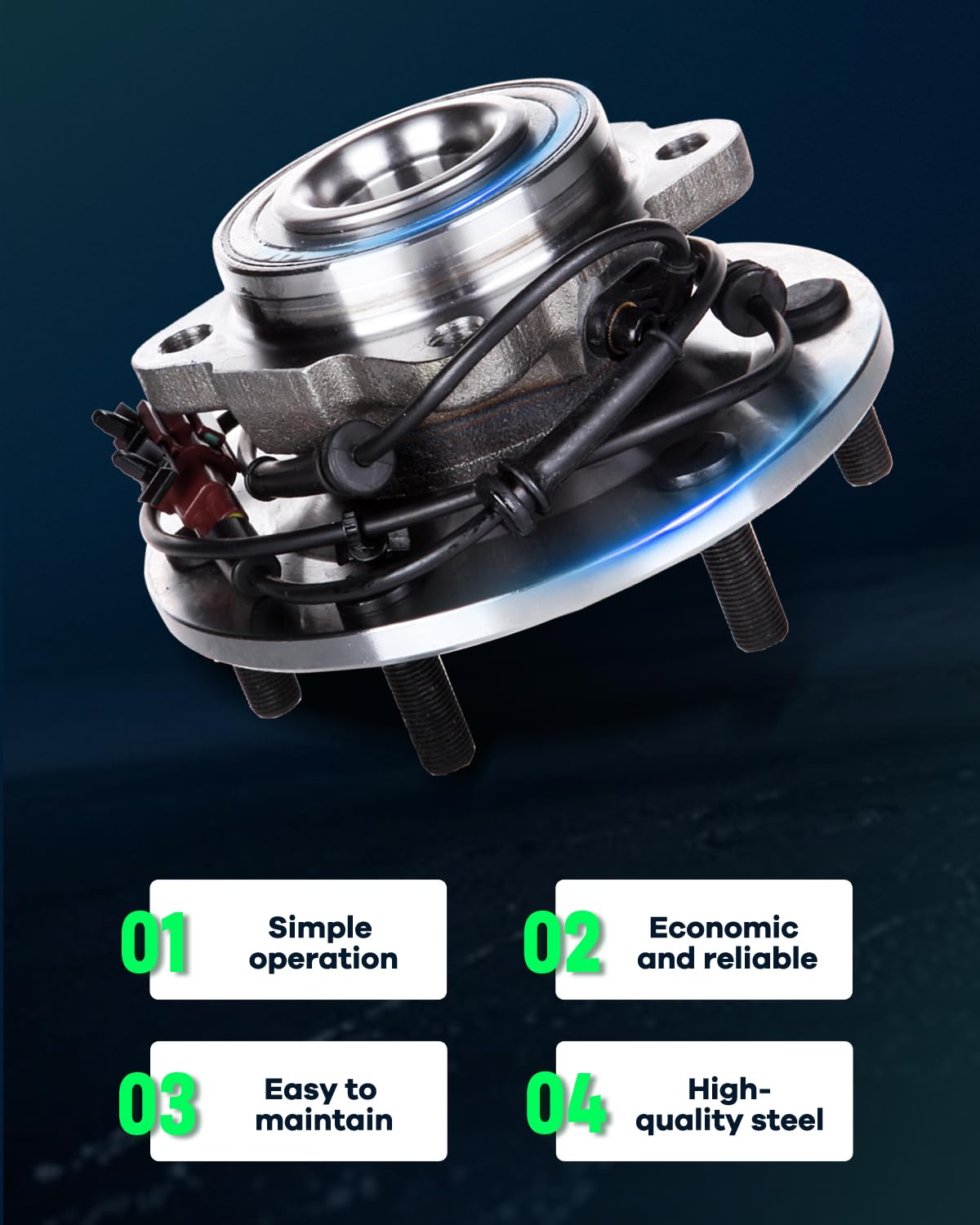 01 Simple operation

02 Economic and reliable

03 Easy to maintain

04 High-quality steel