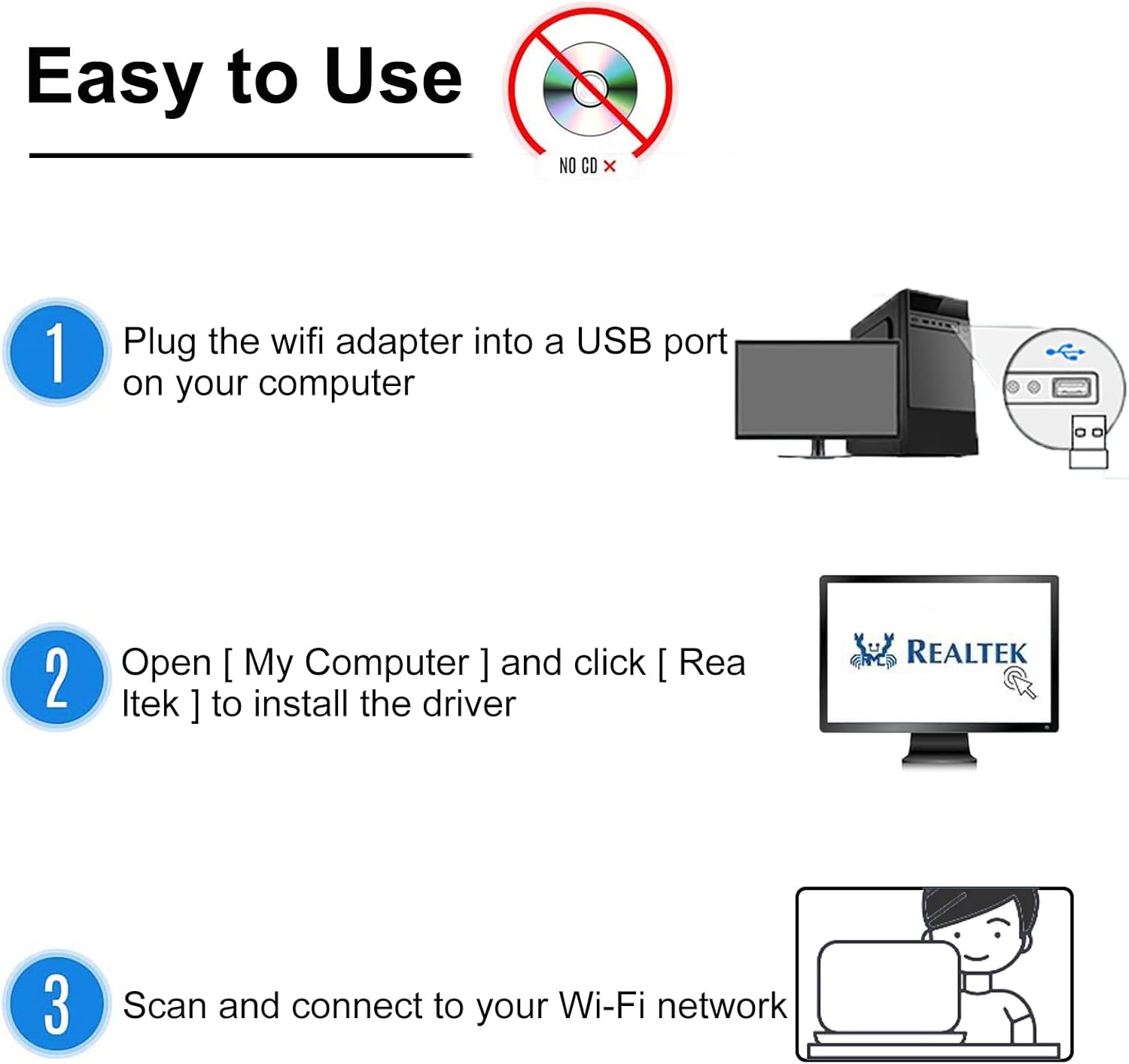 Easy to Use

NO CD ×

1 Plug the wifi adapter into a USB port on your computer

2 Open [ My Computer ] and click [ Rea ltek ] to install the driver

REALTEK

3 Scan and connect to your Wi-Fi network