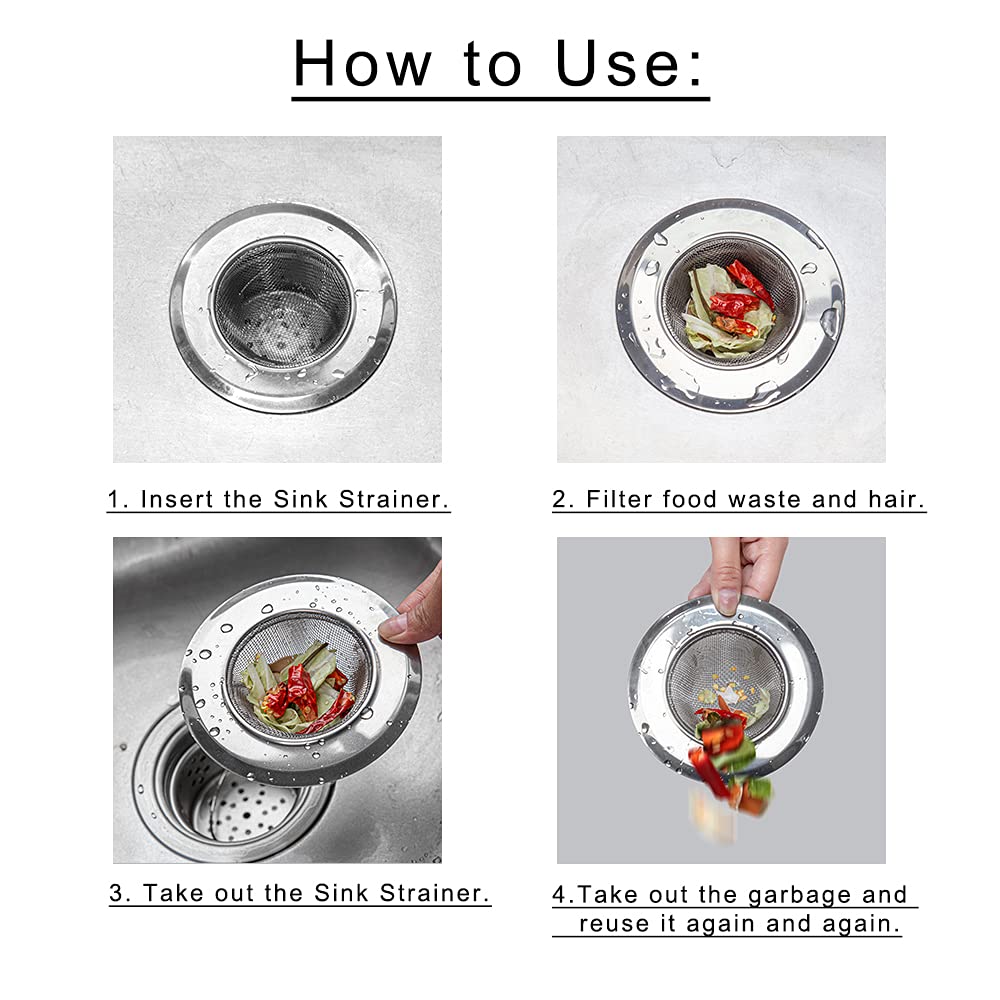 How to Use:

1. Insert the Sink Strainer.

2. Filter food waste and hair.

3. Take out the Sink Strainer.

4.Take out the garbage and reuse it again and again.