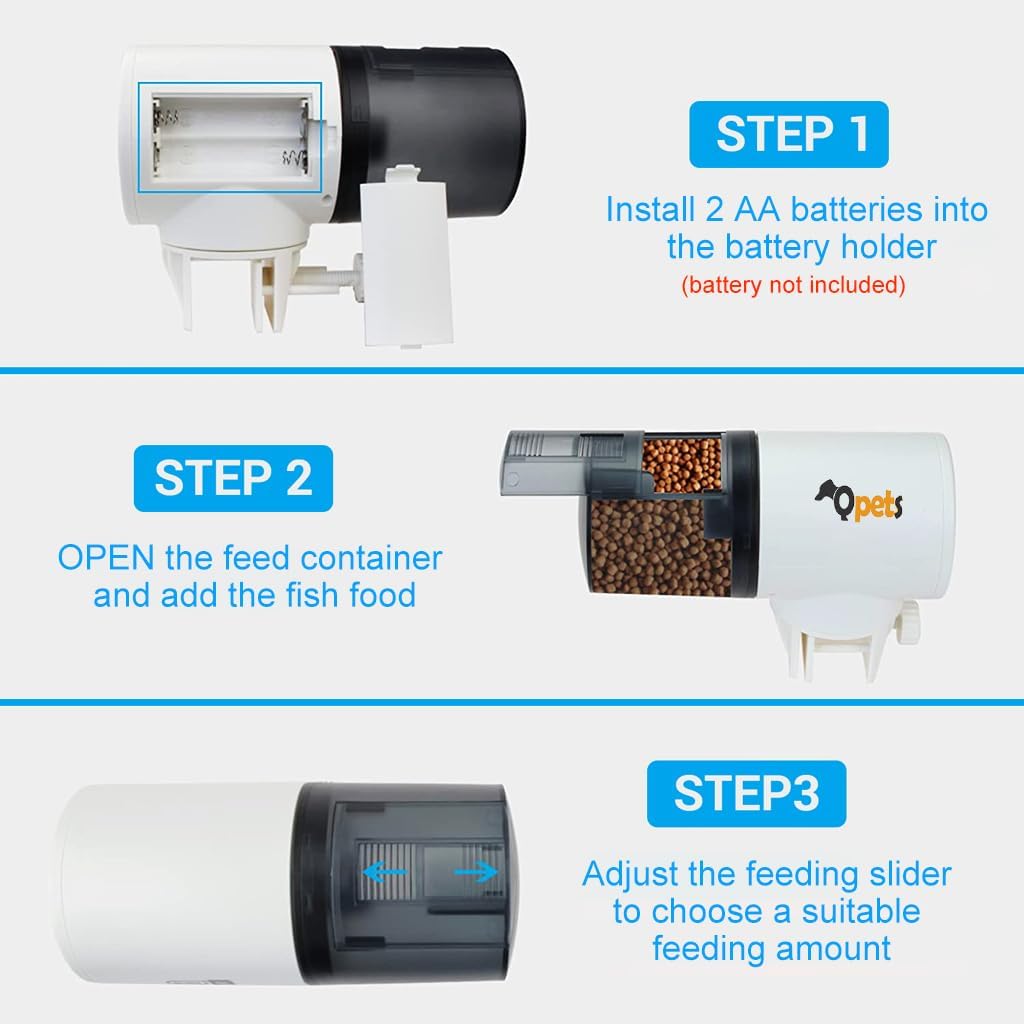 STEP 1

Install 2 AA batteries into the battery holder
(battery not included)

STEP 2

OPEN the feed container and add the fish food

Qpets

STEP3

Adjust the feeding slider to choose a suitable feeding amount