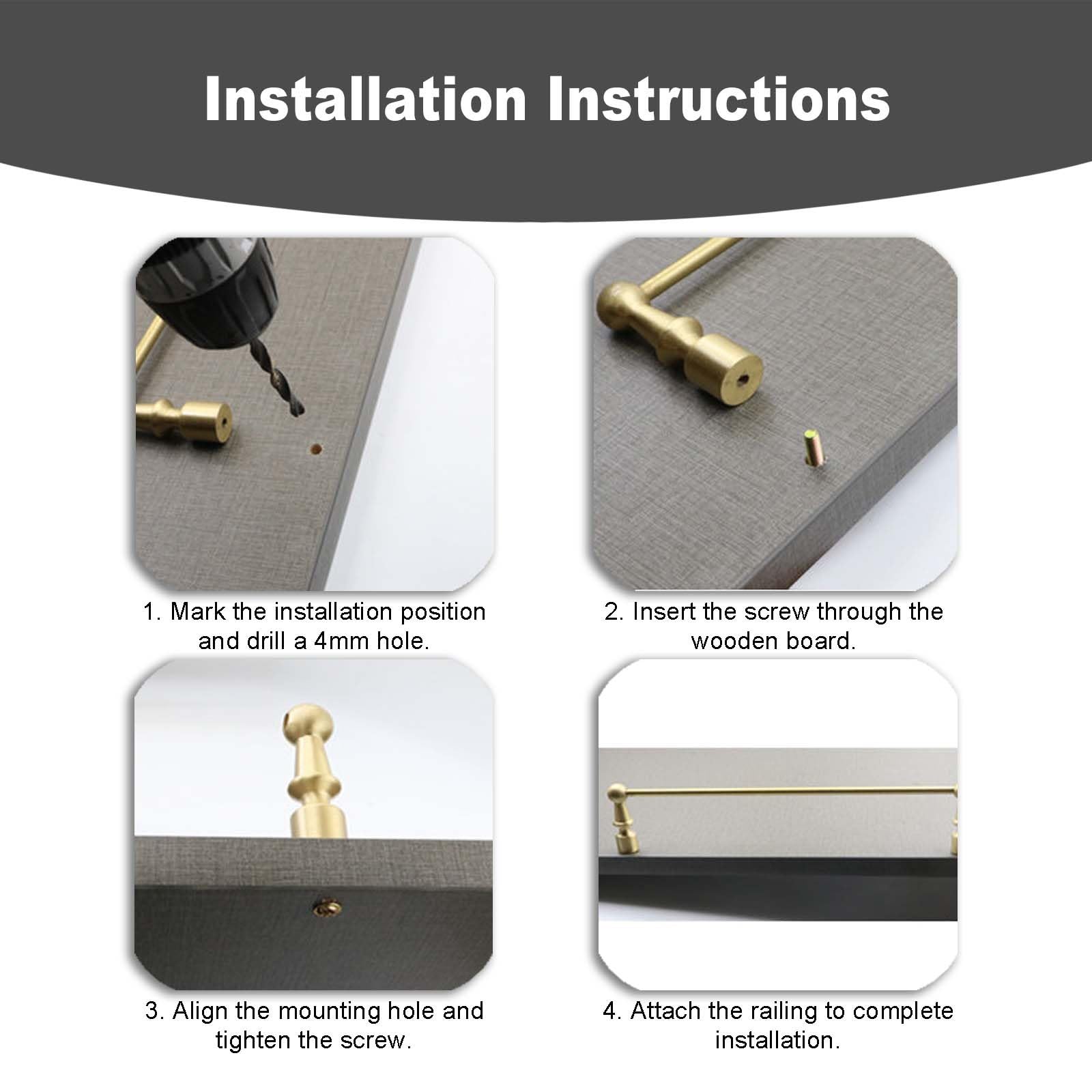 Installation Instructions

1. Mark the installation position and drill a 4mm hole.

2. Insert the screw through the wooden board.

3. Align the mounting hole and tighten the screw.

4. Attach the railing to complete installation.