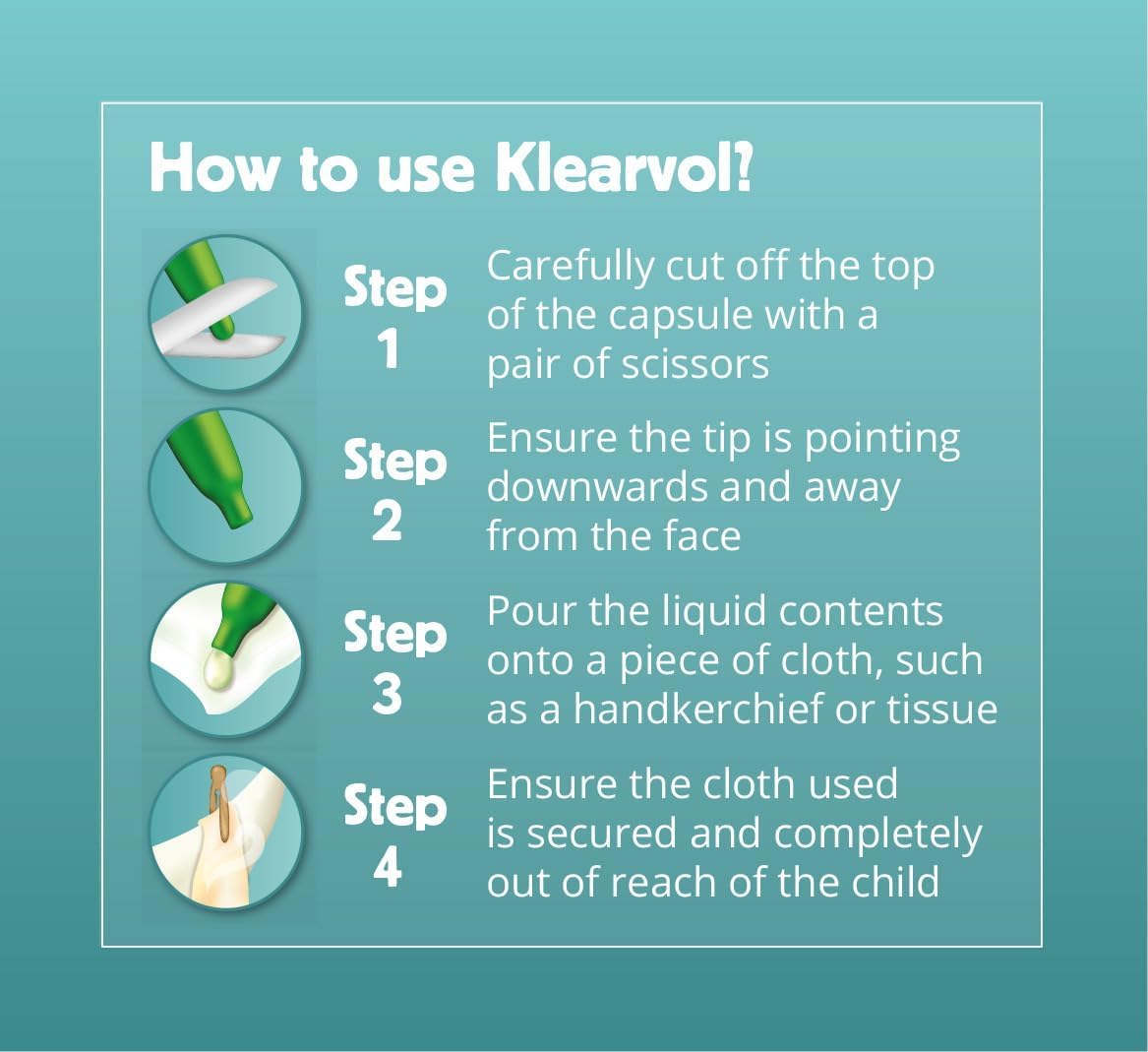 How to use Klearvol?

Step 1 Carefully cut off the top of the capsule with a pair of scissors

Step 2 Ensure the tip is pointing downwards and away from the face

Step 3 Pour the liquid contents onto a piece of cloth, such as a handkerchief or tissue

Step 4 Ensure the cloth used is secured and completely out of reach of the child