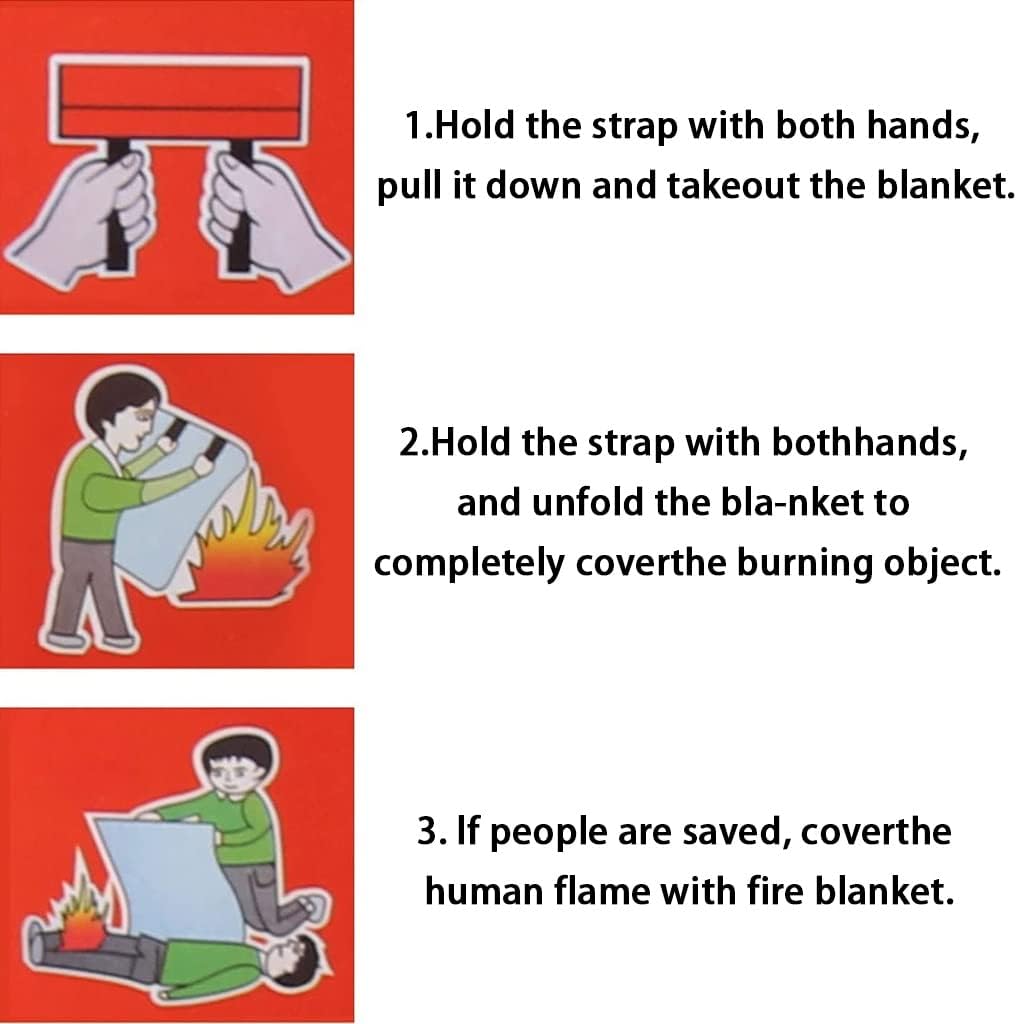 1.Hold the strap with both hands, pull it down and takeout the blanket.

2.Hold the strap with bothhands, and unfold the bla-nket to completely coverthe burning object.

3. If people are saved, coverthe human flame with fire blanket.