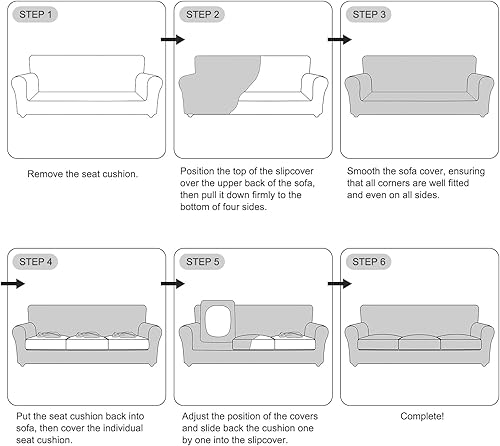 STEP 1

Remove the seat cushion.

STEP 2

Position the top of the slipcover over the upper back of the sofa, then pull it down firmly to the bottom of four sides.

STEP 3

Smooth the sofa cover, ensuring that all corners are well fitted and even on all sides.

STEP 4

Put the seat cushion back into sofa, then cover the individual seat cushion.

STEP 5

Adjust the position of the covers and slide back the cushion one by one into the slipcover.

STEP 6

Complete!