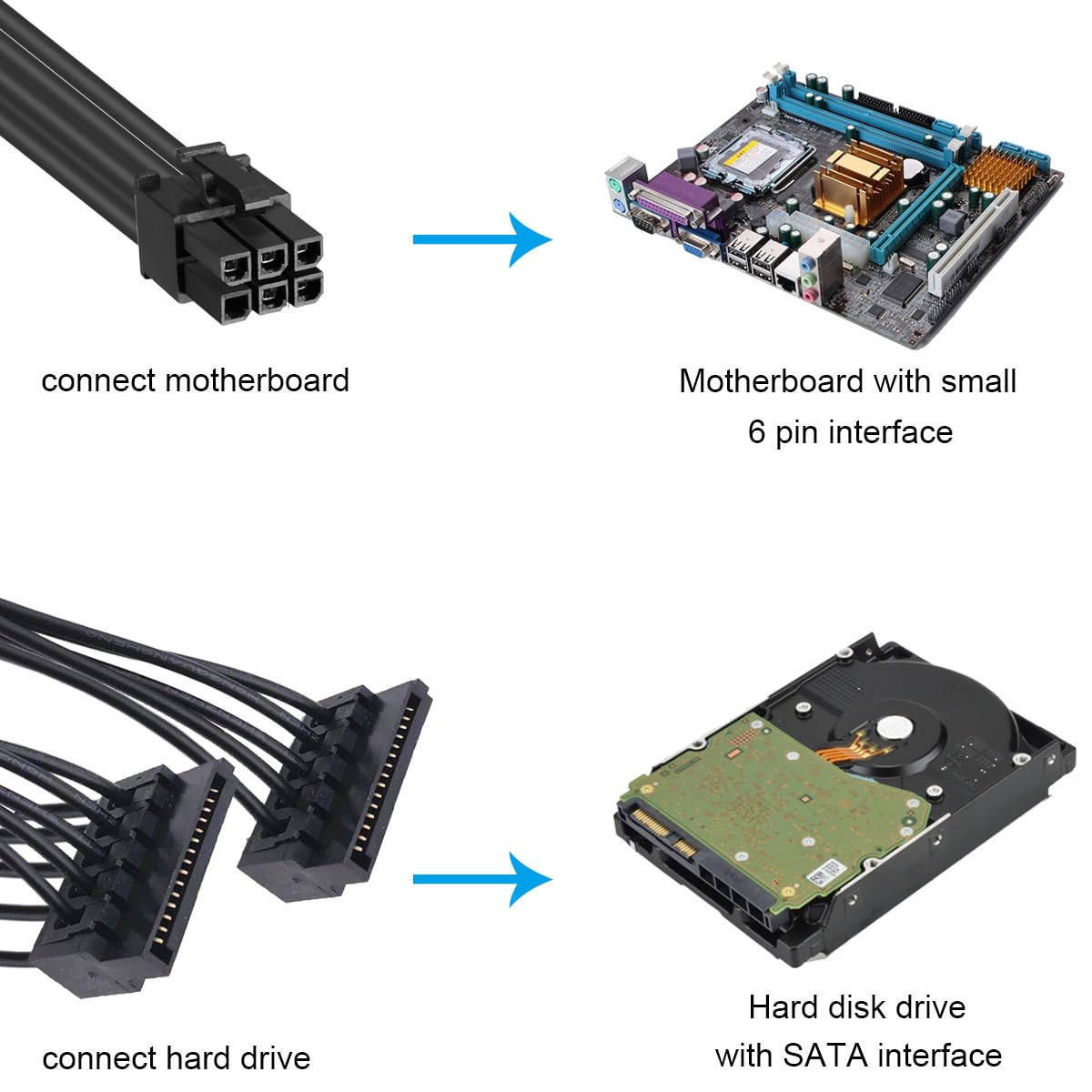 connect motherboard

Motherboard with small 6 pin interface

connect hard drive

Hard disk drive with SATA interface