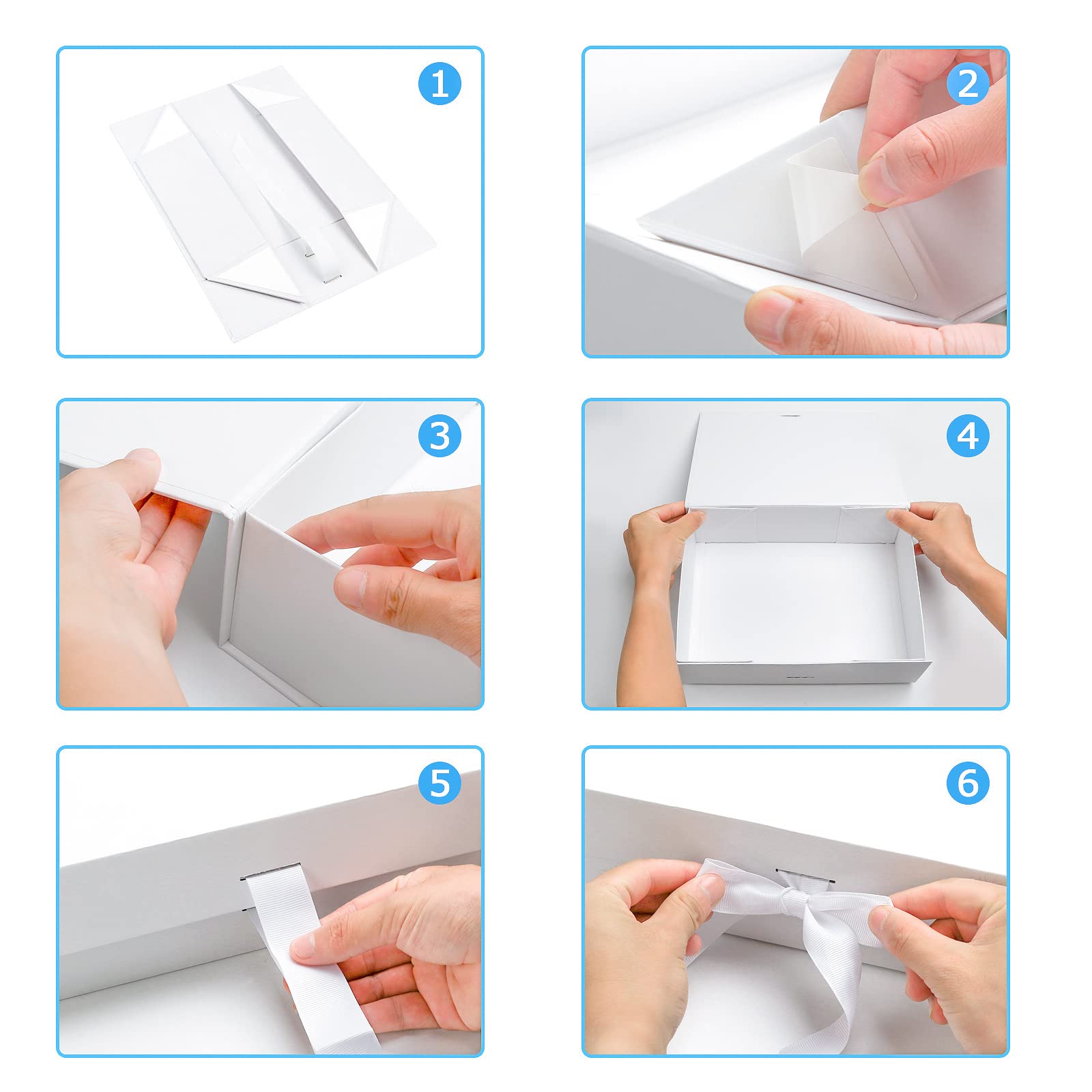 1

2

3

4

5

6