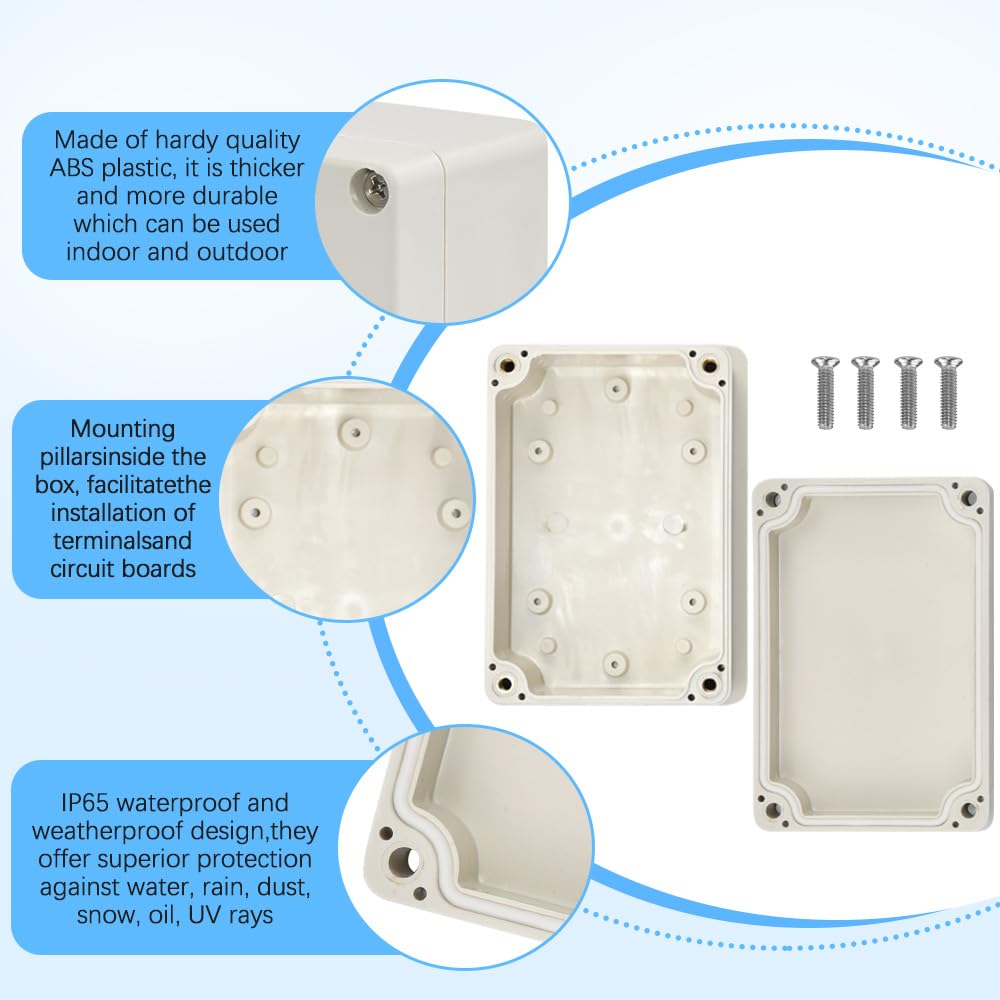 Made of hardy quality ABS plastic, it is thicker and more durable which can be used indoor and outdoor

Mounting pillarsinside the box, facilitatethe installation of terminalsand circuit boards

IP65 waterproof and weatherproof design,they offer superior protection against water, rain, dust, snow, oil, UV rays