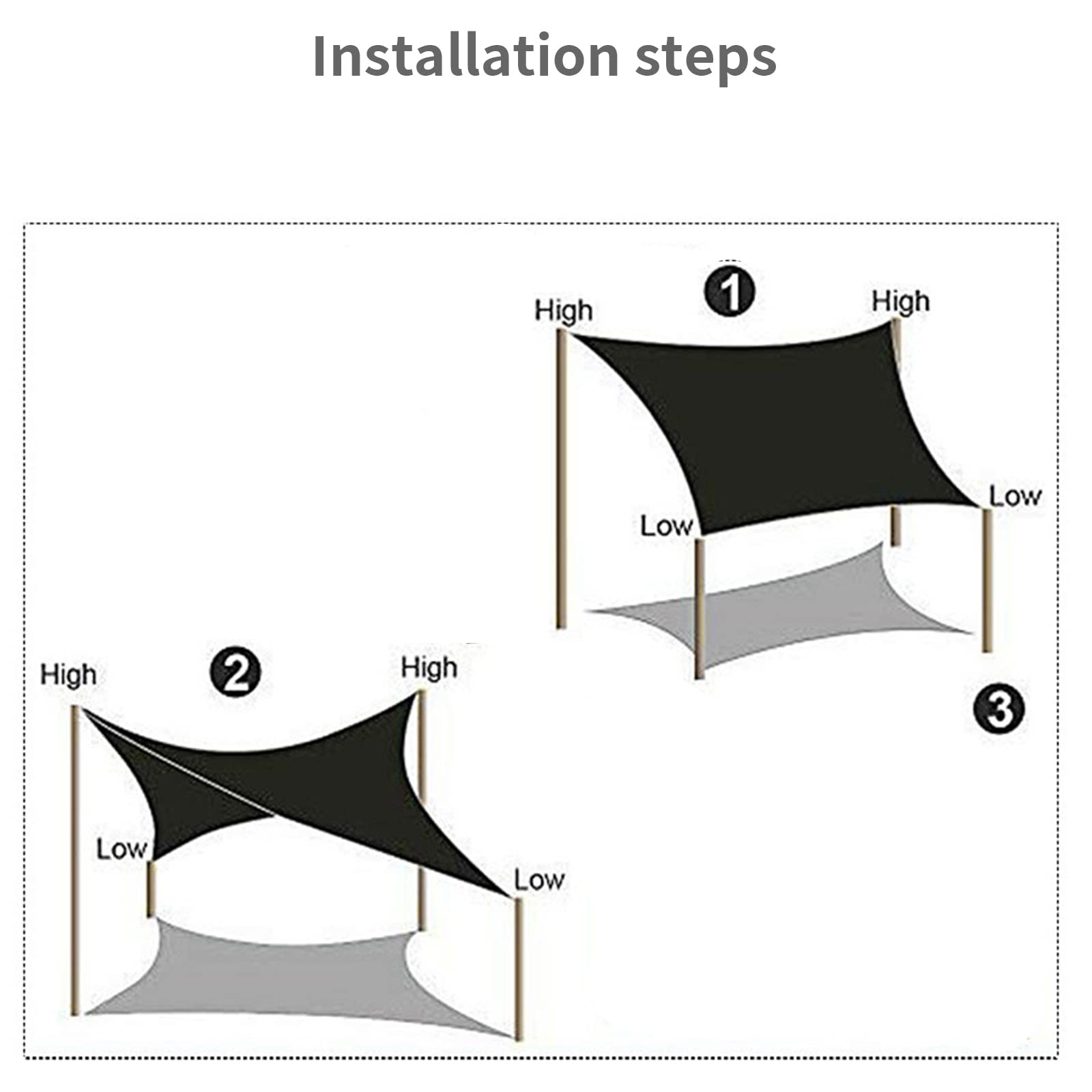 Installation steps

1
High
High
Low
Low

2
High
High
Low
Low

3