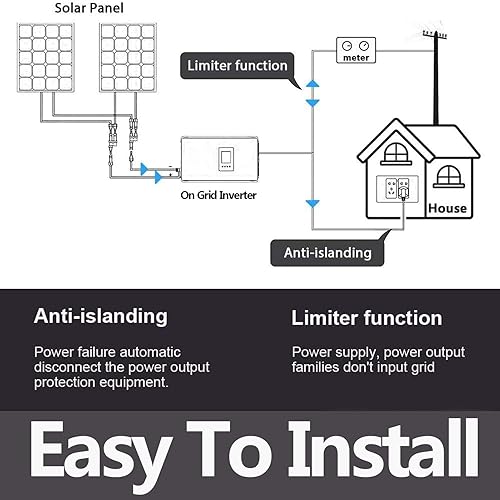 Solar Panel

Limiter function

meter

On Grid Inverter

House

Anti-islanding

Anti-islanding

Power failure automatic disconnect the power output protection equipment.

Limiter function

Power supply, power output families don't input grid

Easy To Install