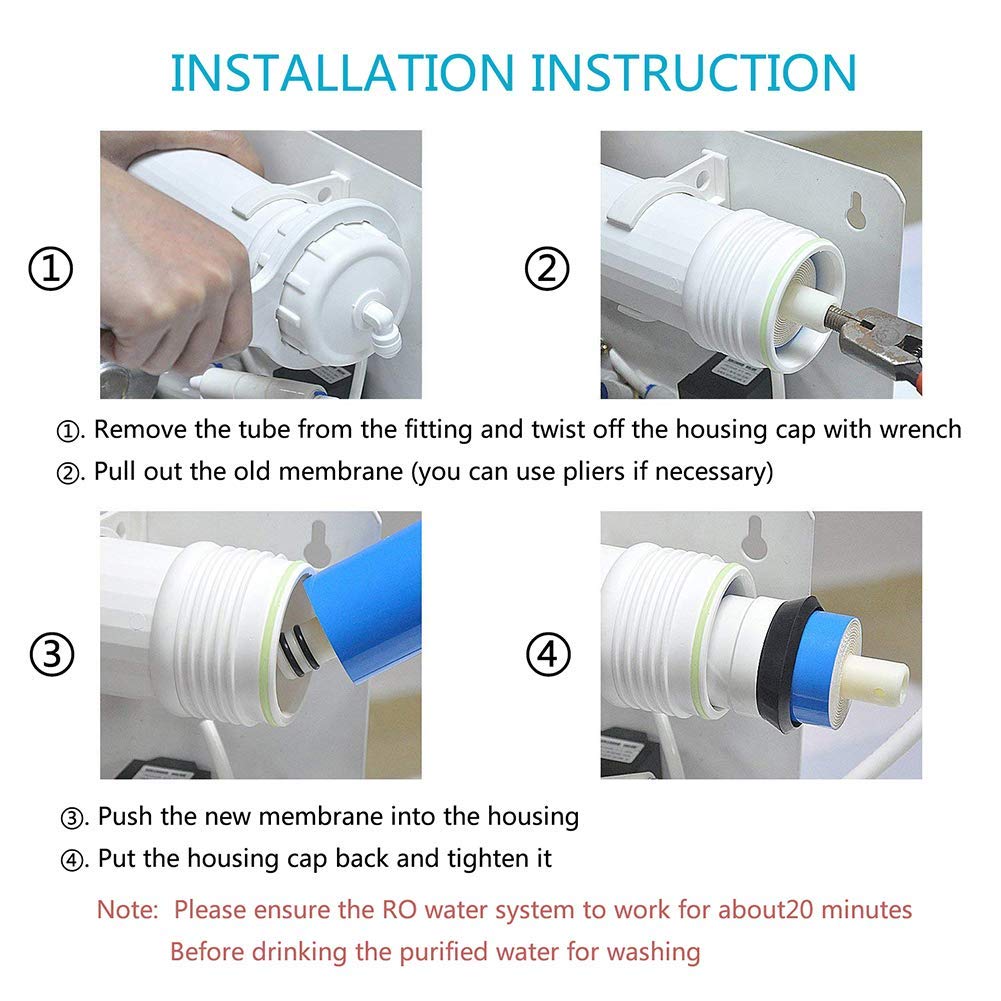 INSTALLATION INSTRUCTION

①

②

①. Remove the tube from the fitting and twist off the housing cap with wrench

②. Pull out the old membrane (you can use pliers if necessary)

③

④

③. Push the new membrane into the housing

④. Put the housing cap back and tighten it

Note: Please ensure the RO water system to work for about20 minutes Before drinking the purified water for washing