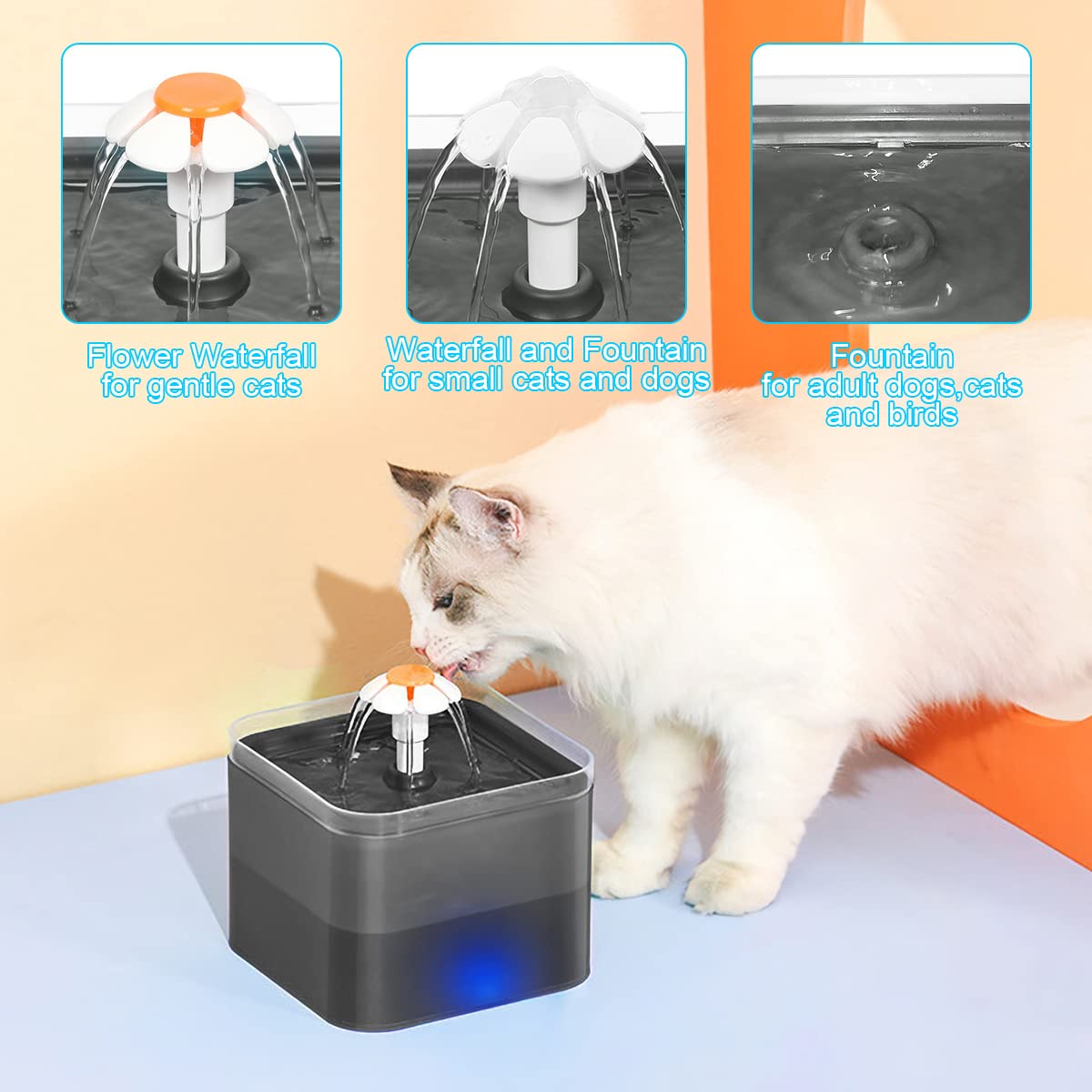 Flower Waterfall for gentle cats

Waterfall and Fountain for small cats and dogs

Fountain for adult dogs,cats and birds