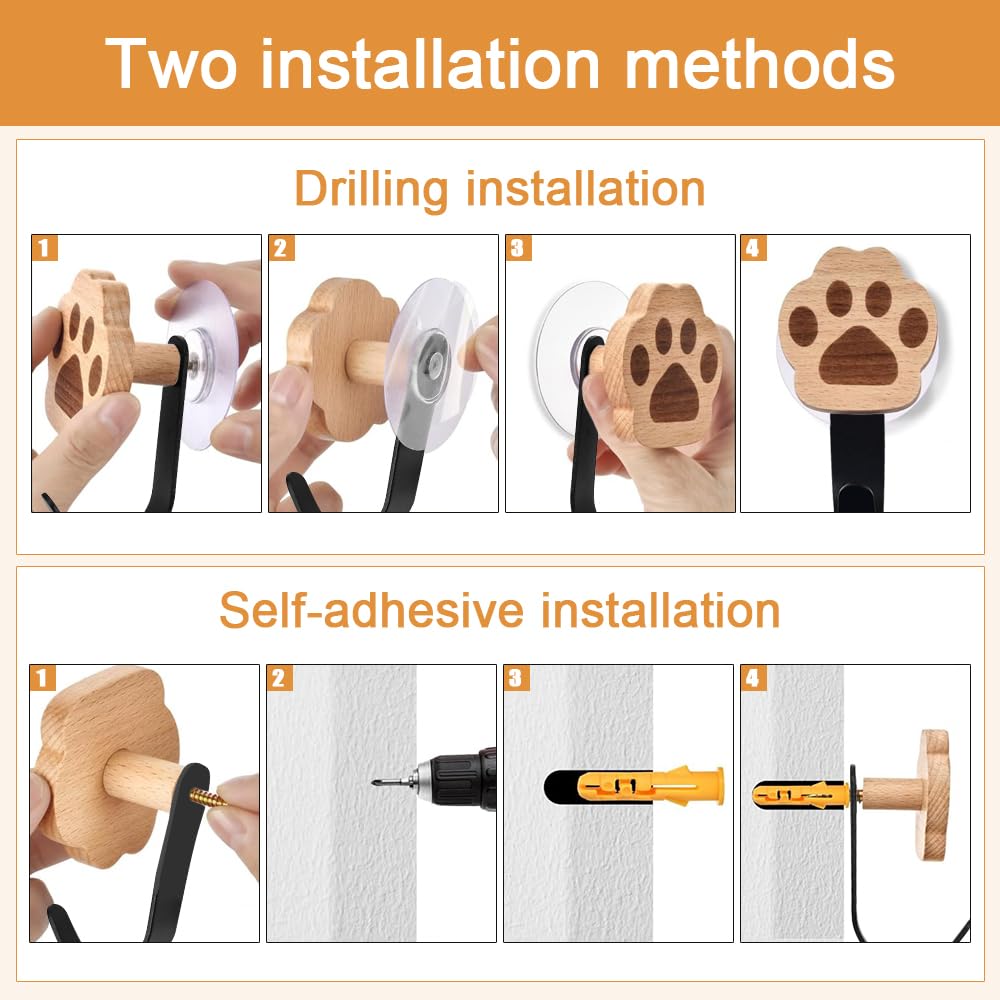 Two installation methods

Drilling installation

1

2

3

4

Self-adhesive installation

1

2

3

4