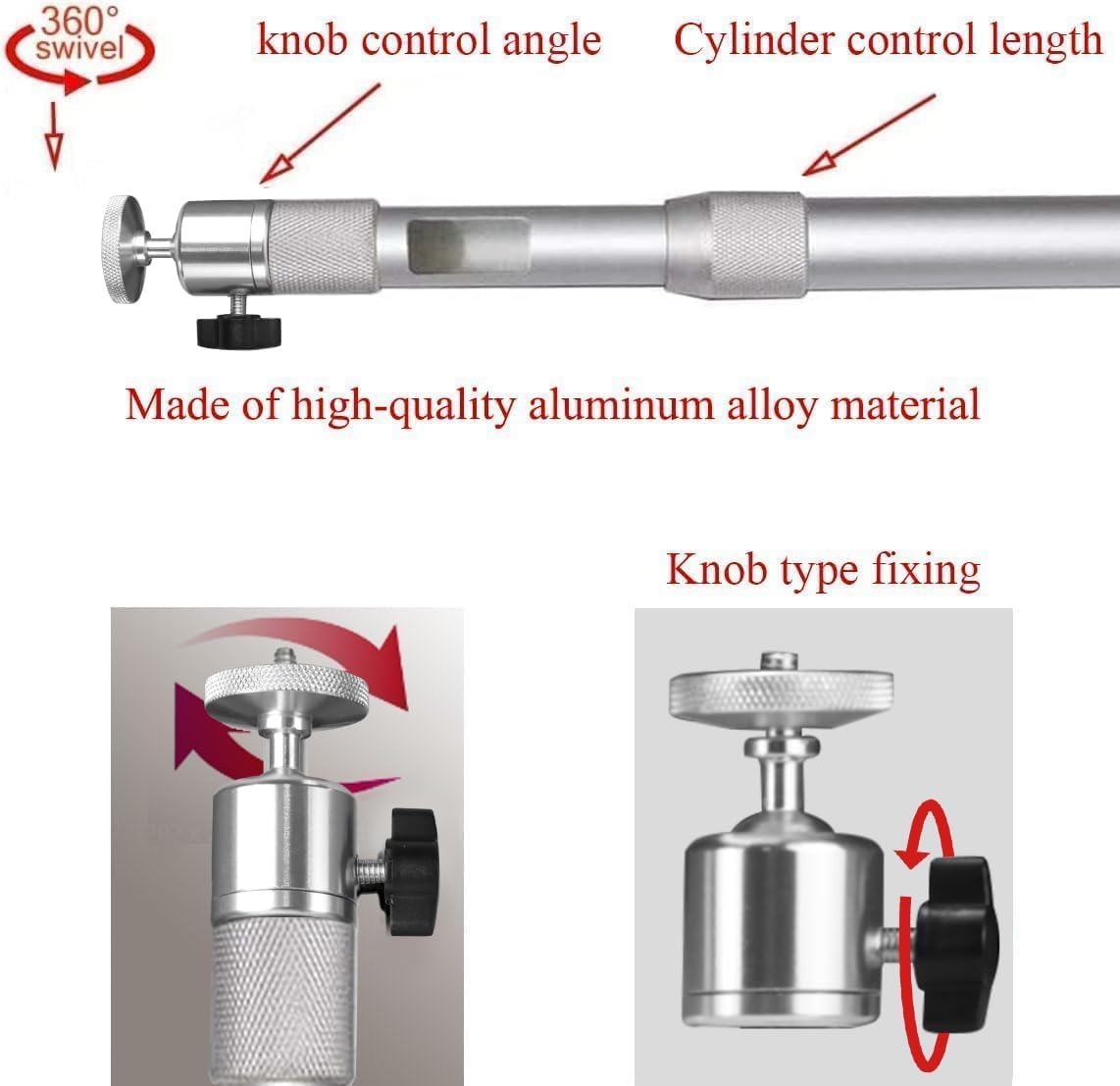 360°
swivel

knob control angle

Cylinder control length

Made of high-quality aluminum alloy material

Knob type fixing