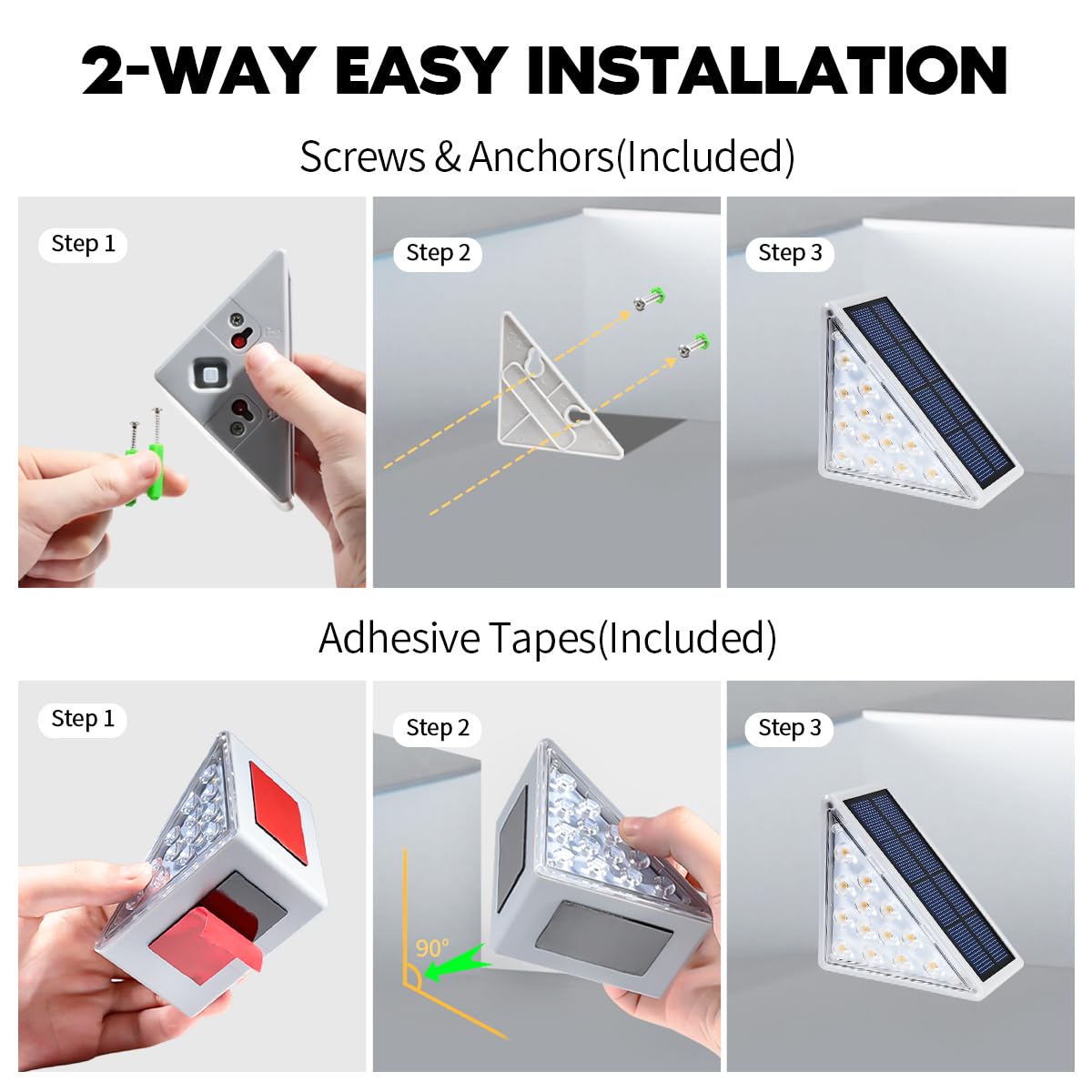 2-WAY EASY INSTALLATION

Screws & Anchors(Included)

Step 1

Step 2

Step 3

Adhesive Tapes(Included)

Step 1

Step 2

90°

Step 3