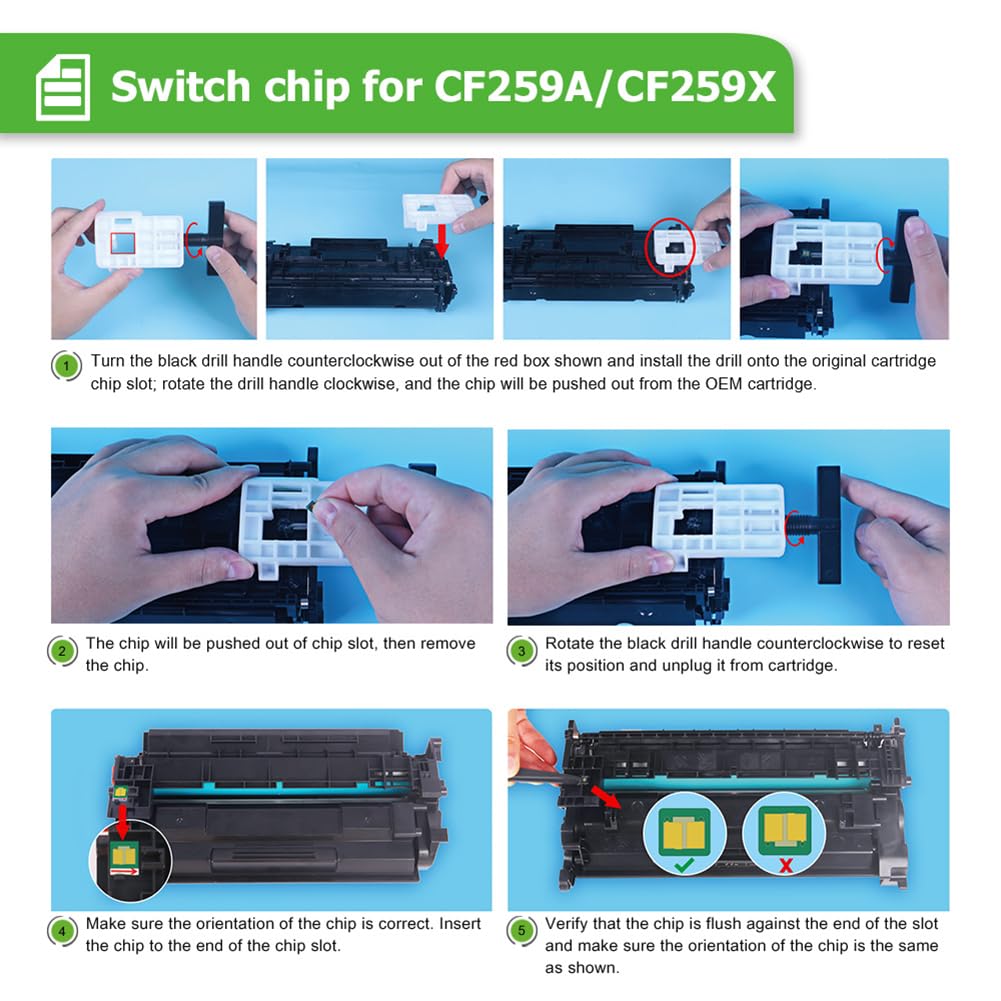 Switch chip for CF259A/CF259X

1 Turn the black drill handle counterclockwise out of the red box shown and install the drill onto the original cartridge chip slot; rotate the drill handle clockwise, and the chip will be pushed out from the OEM cartridge.

2 The chip will be pushed out of chip slot, then remove the chip.

3 Rotate the black drill handle counterclockwise to reset its position and unplug it from cartridge.

4 Make sure the orientation of the chip is correct. Insert the chip to the end of the chip slot.

5 Verify that the chip is flush against the end of the slot and make sure the orientation of the chip is the same as shown.