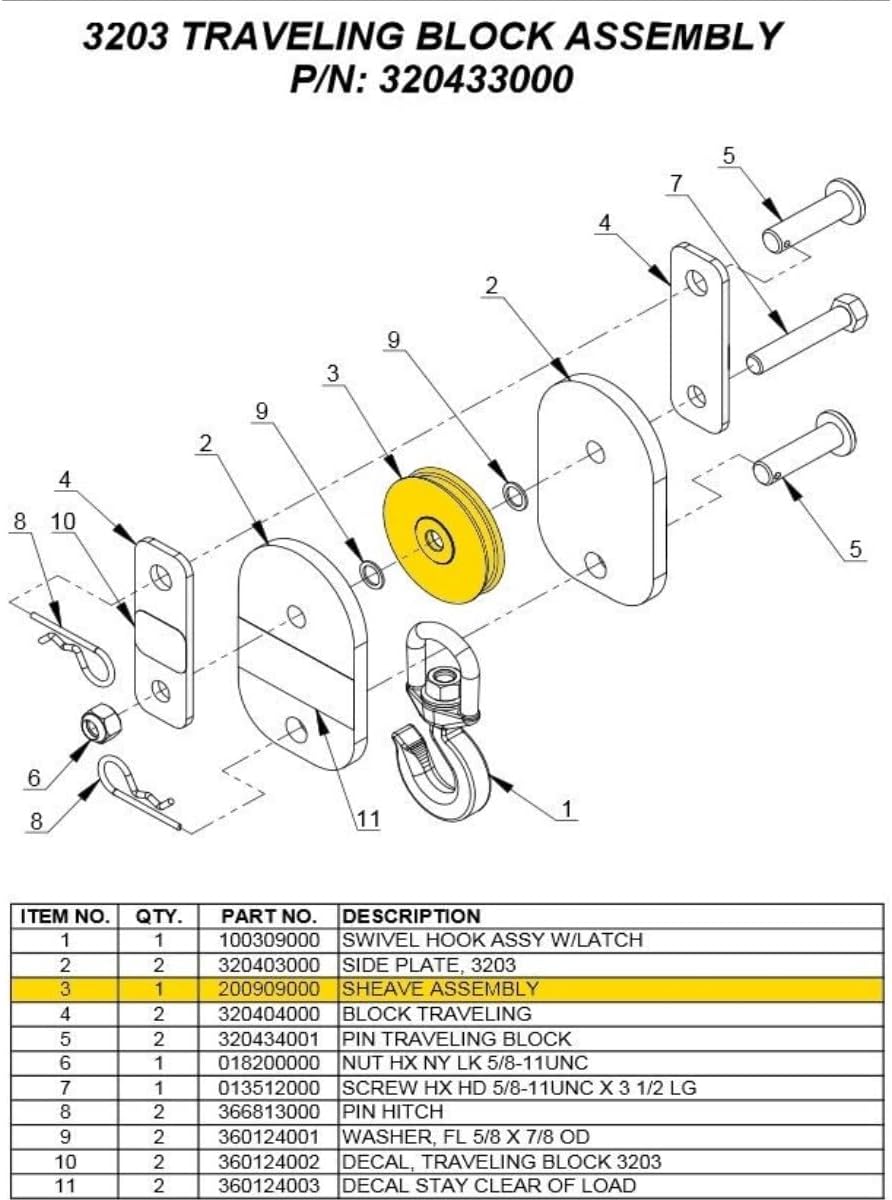 3203 TRAVELING BLOCK ASSEMBLY
P/N: 320433000

5
7
4
2
9
3
9
2
4
8
10
5
6
8
11
1

| ITEM NO. | QTY. | PART NO. | DESCRIPTION |
|---|---|---|---|
| 1 | 1 | 100309000 | SWIVEL HOOK ASSY W/LATCH |
| 2 | 2 | 320403000 | SIDE PLATE, 3203 |
| 3 | 1 | 200909000 | SHEAVE ASSEMBLY |
| 4 | 2 | 320404000 | BLOCK TRAVELING |
| 5 | 2 | 320434001 | PIN TRAVELING BLOCK |
| 6 | 1 | 018200000 | NUT HX NY LK 5/8-11UNC |
| 7 | 1 | 013512000 | SCREW HX HD 5/8-11UNC X 3 1/2 LG |
| 8 | 2 | 366813000 | PIN HITCH |
| 9 | 2 | 360124001 | WASHER, FL 5/8 X 7/8 OD |
| 10 | 2 | 360124002 | DECAL, TRAVELING BLOCK 3203 |
| 11 | 2 | 360124003 | DECAL STAY CLEAR OF LOAD |