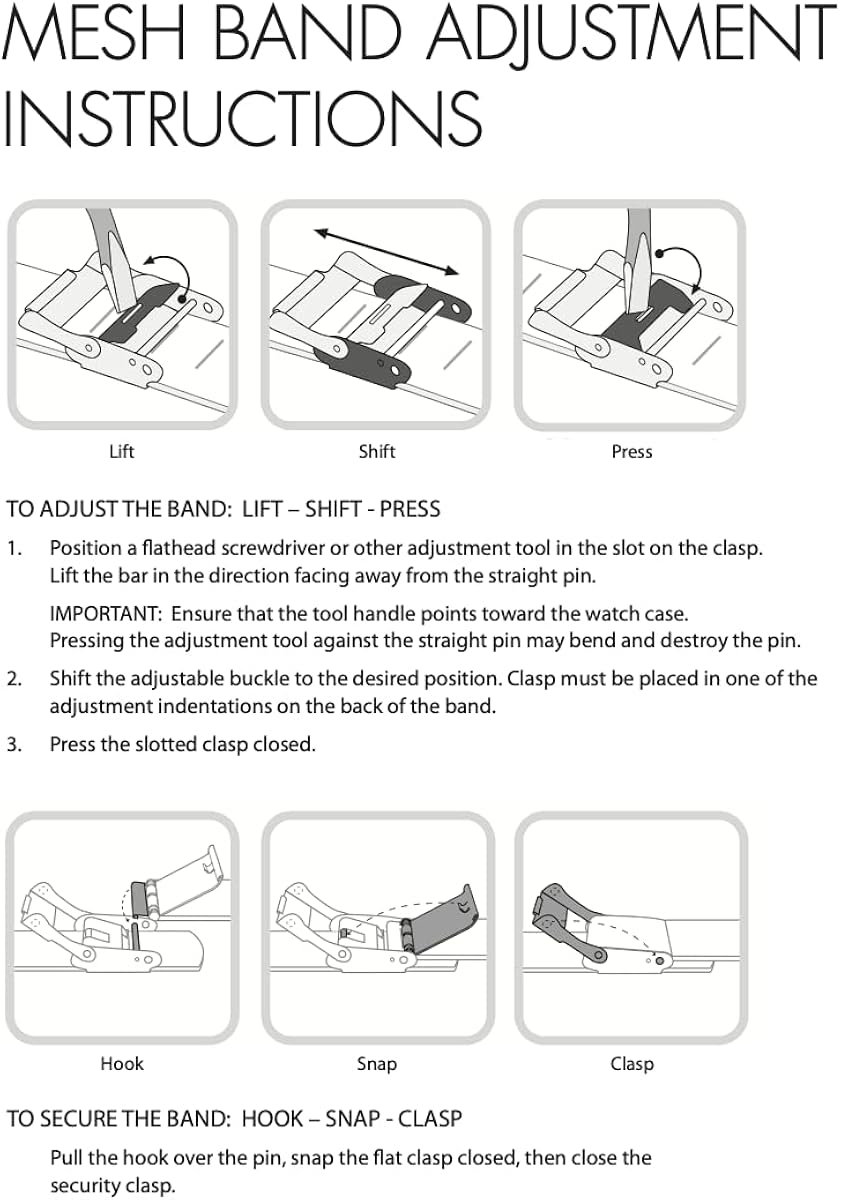 MESH BAND ADJUSTMENT INSTRUCTIONS

Lift

Shift

Press

TO ADJUST THE BAND: LIFT – SHIFT - PRESS

1. Position a flathead screwdriver or other adjustment tool in the slot on the clasp. Lift the bar in the direction facing away from the straight pin.

IMPORTANT: Ensure that the tool handle points toward the watch case. Pressing the adjustment tool against the straight pin may bend and destroy the pin.

2. Shift the adjustable buckle to the desired position. Clasp must be placed in one of the adjustment indentations on the back of the band.

3. Press the slotted clasp closed.

Hook

Snap

Clasp

TO SECURE THE BAND: HOOK – SNAP - CLASP

Pull the hook over the pin, snap the flat clasp closed, then close the security clasp.