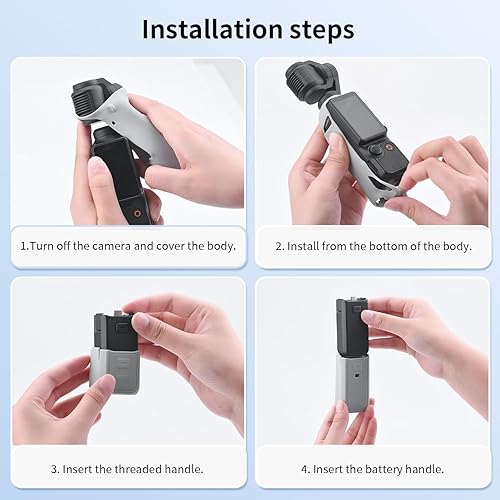 Installation steps

1.Turn off the camera and cover the body.

2. Install from the bottom of the body.

3. Insert the threaded handle.

4. Insert the battery handle.