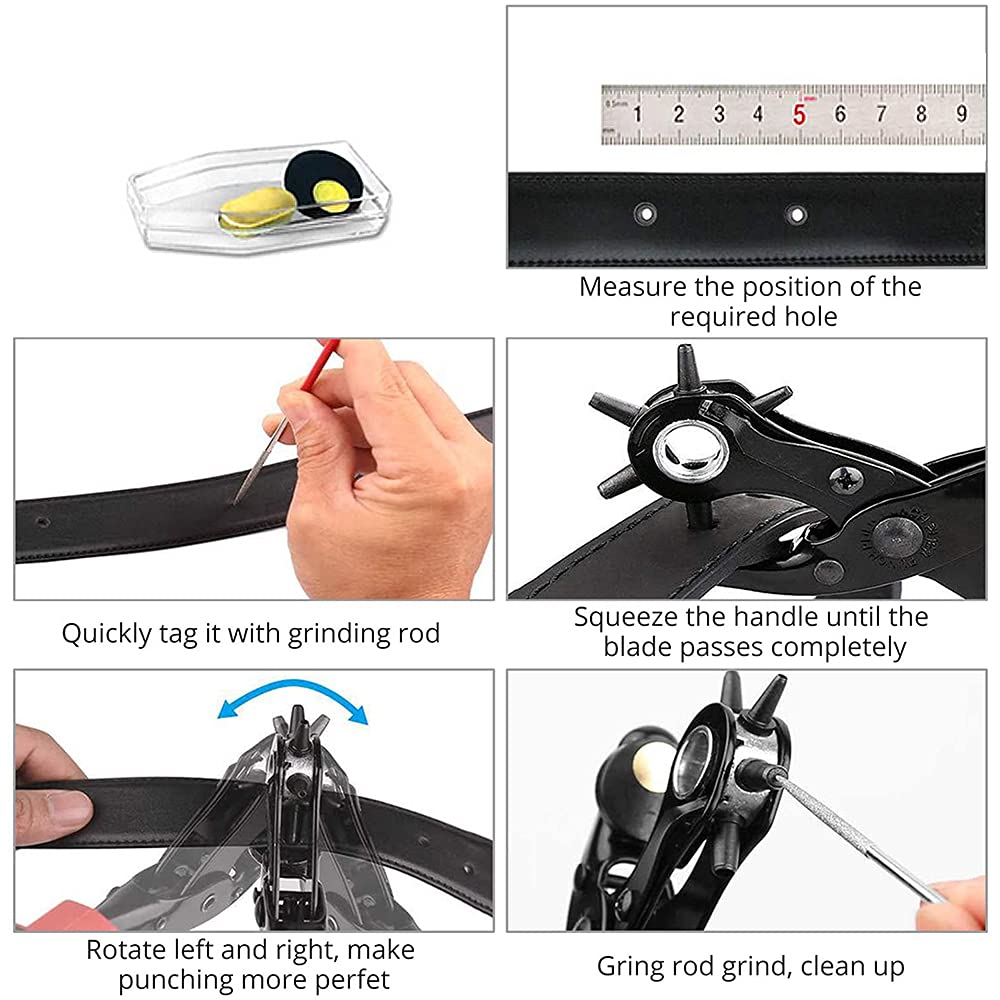 0.5mm 1 2 3 4 5 6 7 8 9

Measure the position of the required hole

Quickly tag it with grinding rod

Squeeze the handle until the blade passes completely

Rotate left and right, make punching more perfet

Gring rod grind, clean up