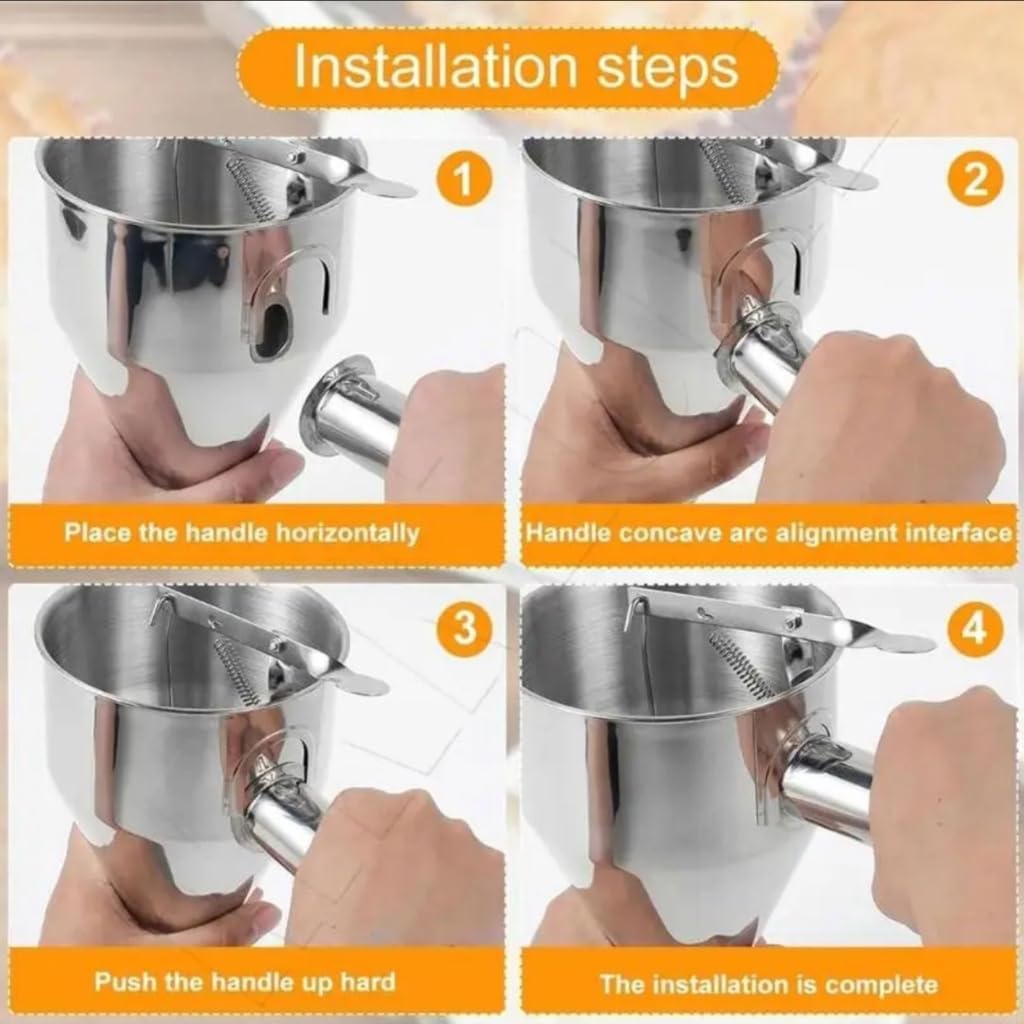 Installation steps

1

Place the handle horizontally

2

Handle concave arc alignment interface

3

Push the handle up hard

4

The installation is complete