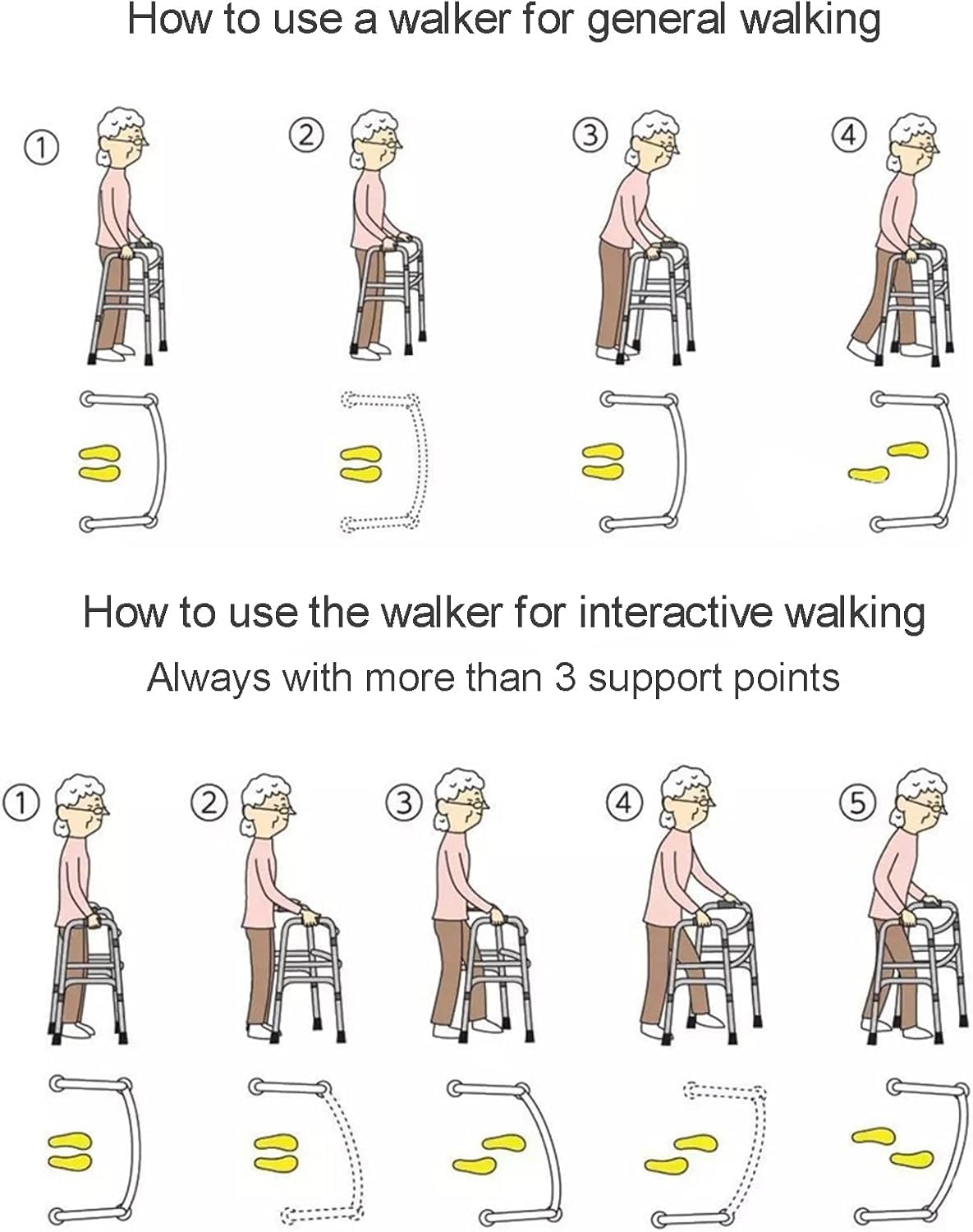 How to use a walker for general walking

①

②

③

④

How to use the walker for interactive walking

Always with more than 3 support points

①

②

③

④

⑤