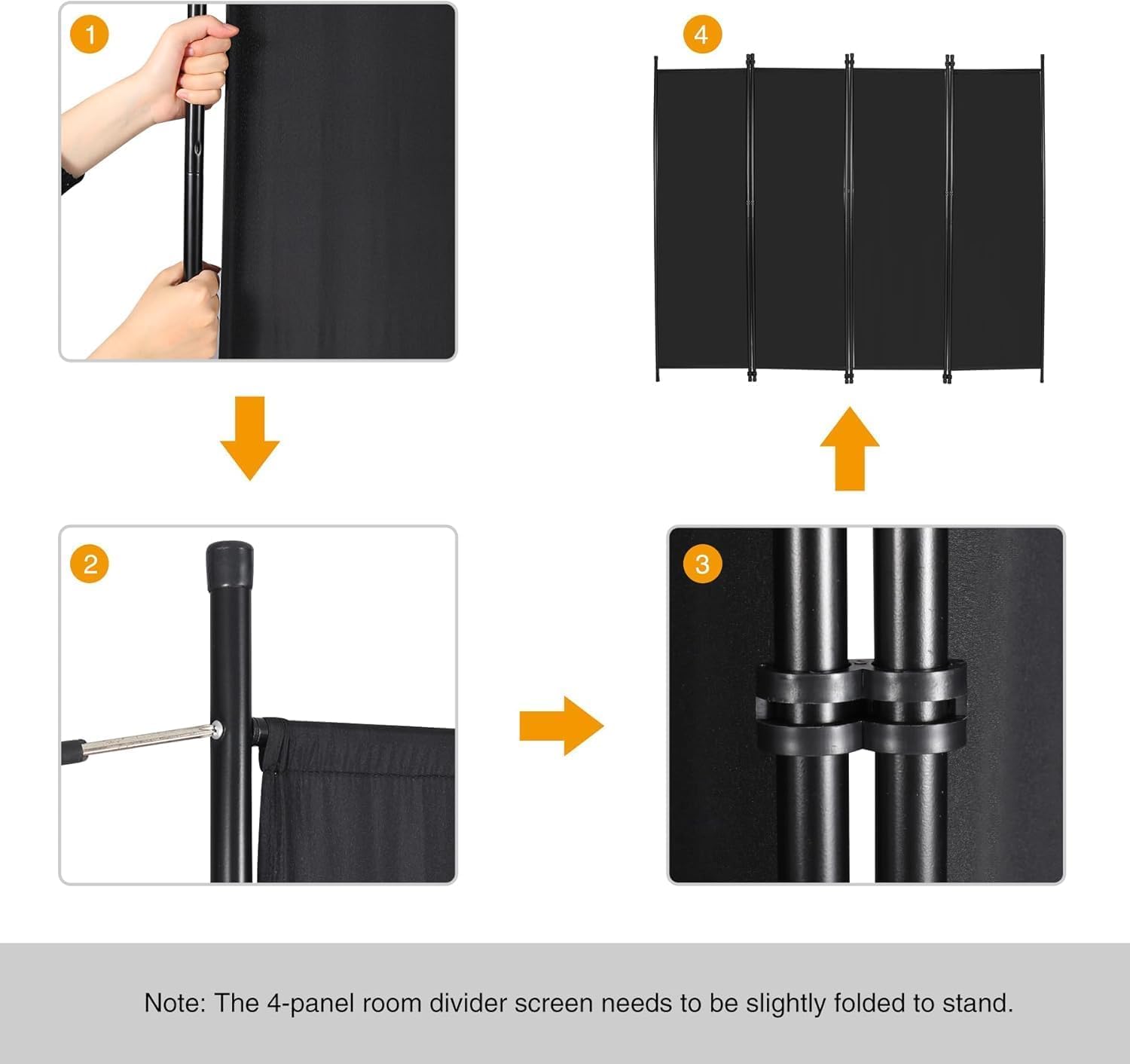 1

4

2

3

Note: The 4-panel room divider screen needs to be slightly folded to stand.