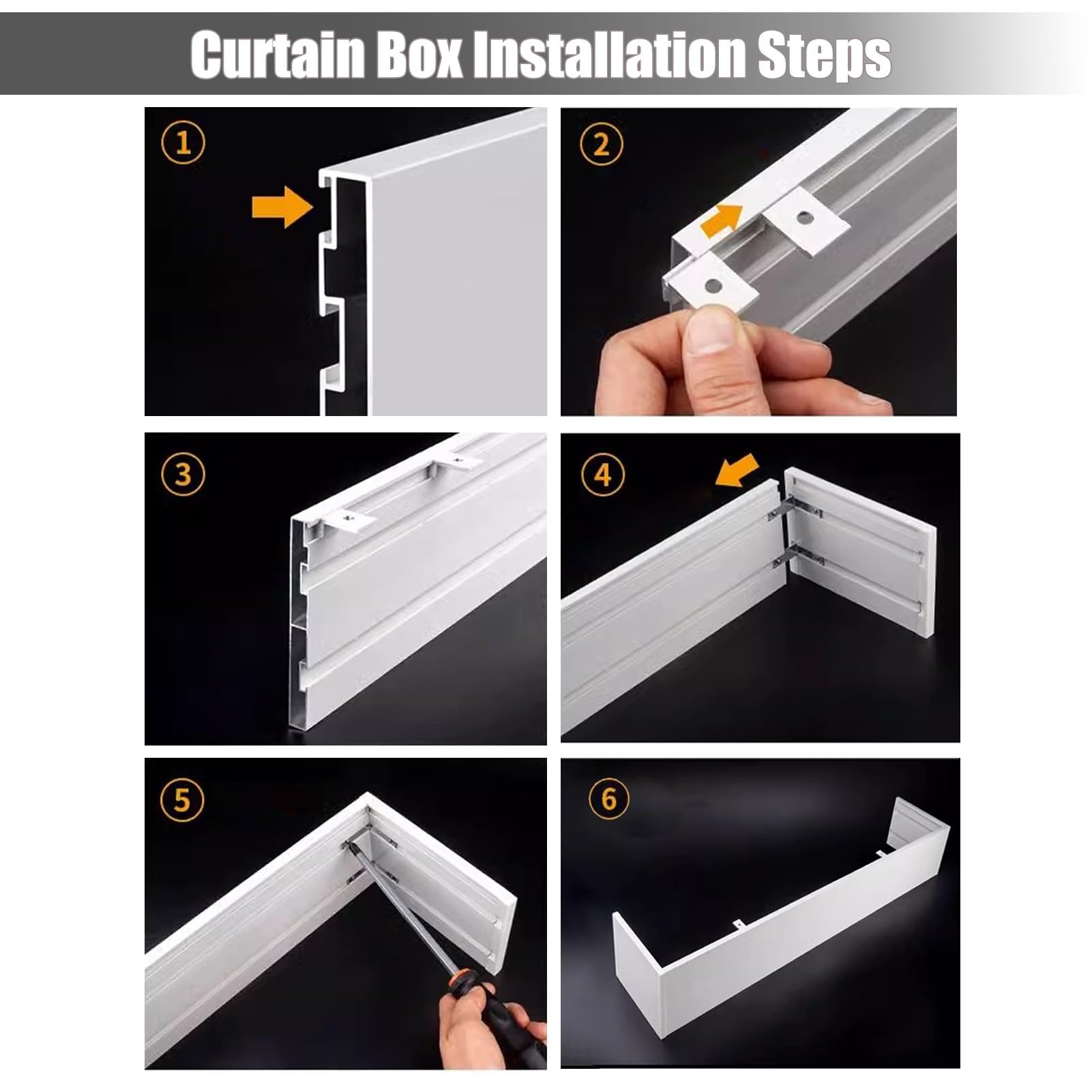 Curtain Box Installation Steps

①

②

③

④

⑤

⑥