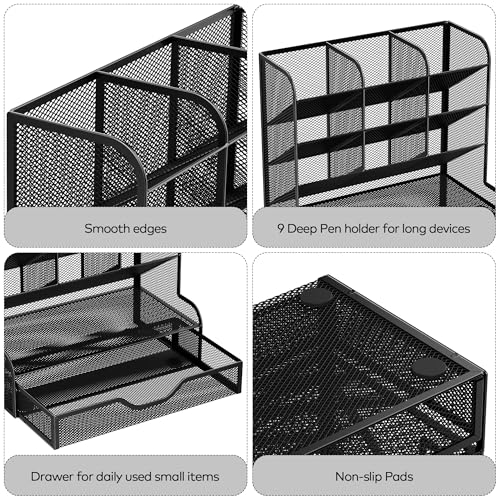 Smooth edges

9 Deep Pen holder for long devices

Drawer for daily used small items

Non-slip Pads