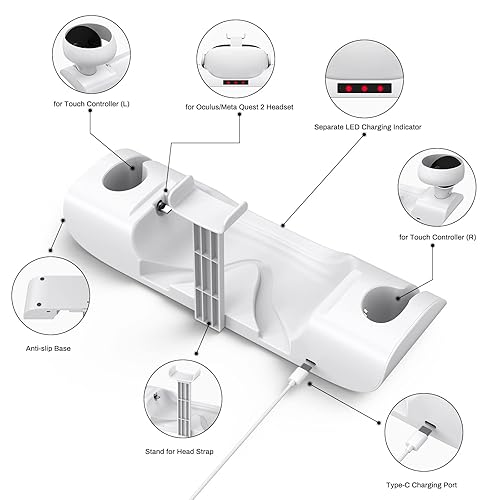 for Touch Controller (L)

for Oculus/Meta Quest 2 Headset

Separate LED Charging Indicator

for Touch Controller (R)

Anti-slip Base

Stand for Head Strap

Type-C Charging Port