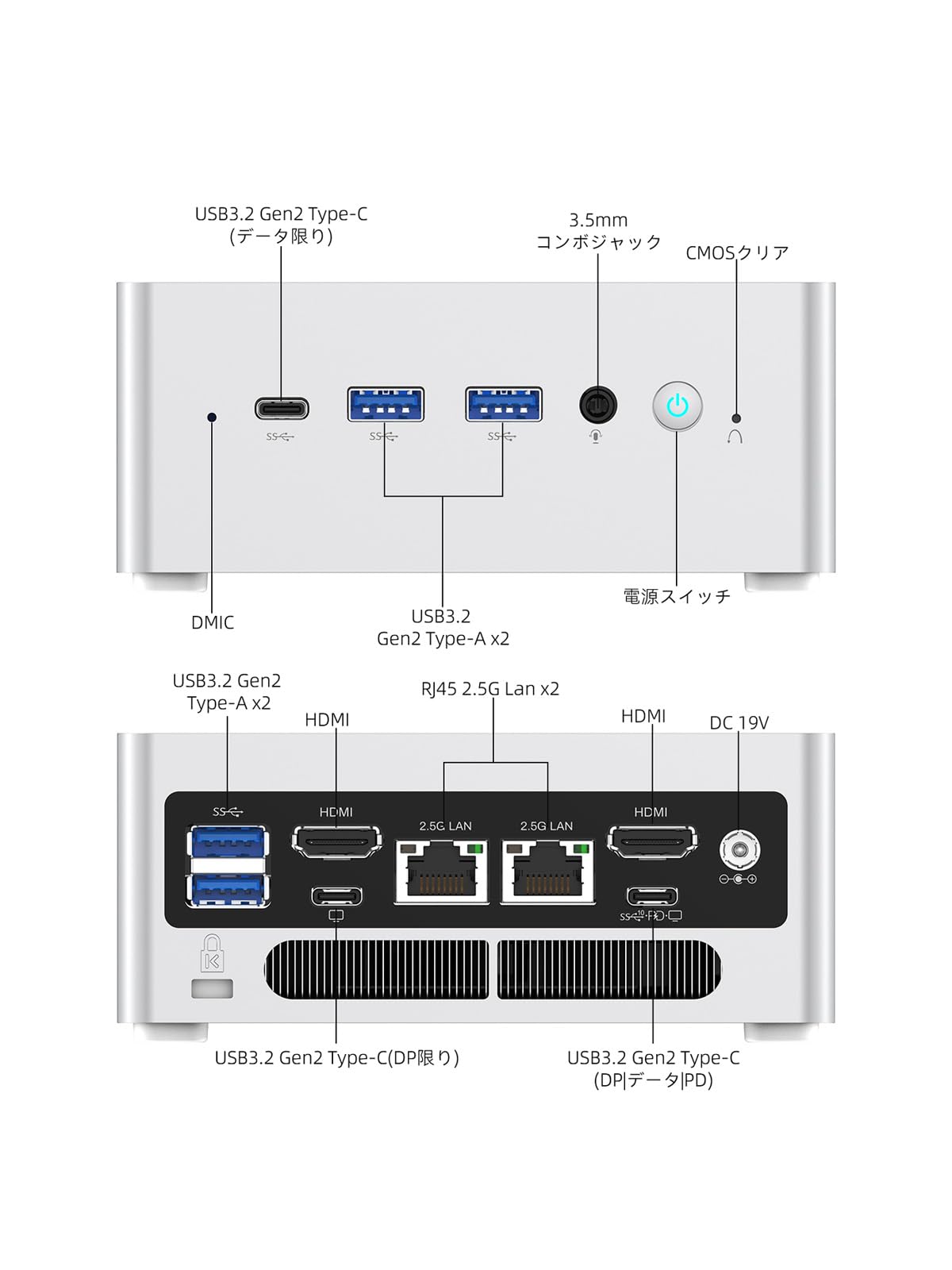 USB3.2 Gen2 Type-C
(データ限り)

3.5mm
コンボジャック

CMOSクリア

SS

SS

SS

DMIC

USB3.2
Gen2 Type-A x2

電源スイッチ

USB3.2 Gen2
Type-A x2

HDMI

RJ45 2.5G Lan x2

HDMI

DC 19V

SS

HDMI

2.5G LAN

2.5G LAN

HDMI

SS 10 PD

K

USB3.2 Gen2 Type-C(DP限り)

USB3.2 Gen2 Type-C
(DP|データ|PD)