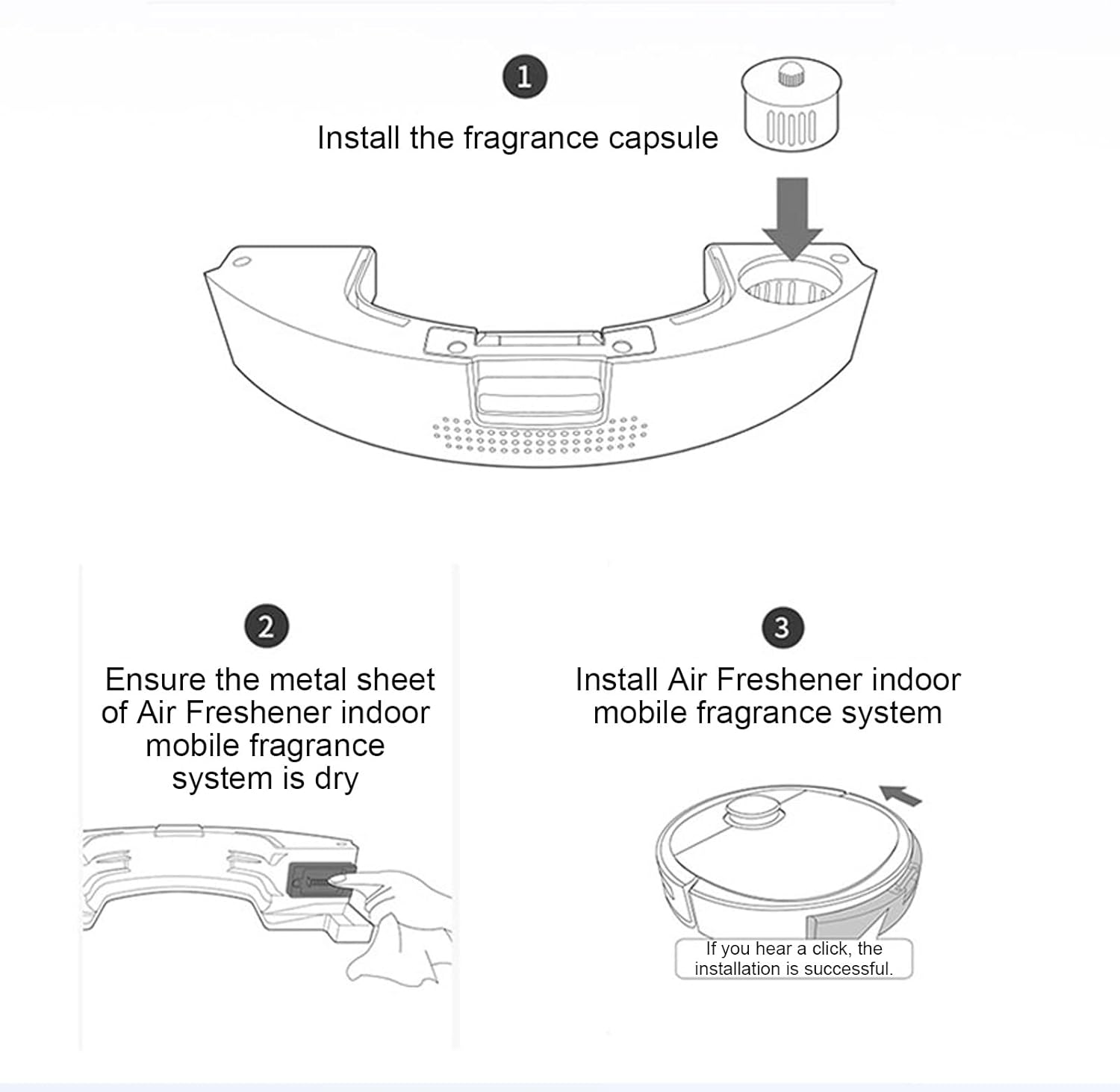 1

Install the fragrance capsule

2

Ensure the metal sheet of Air Freshener indoor mobile fragrance system is dry

3

Install Air Freshener indoor mobile fragrance system

If you hear a click, the installation is successful.