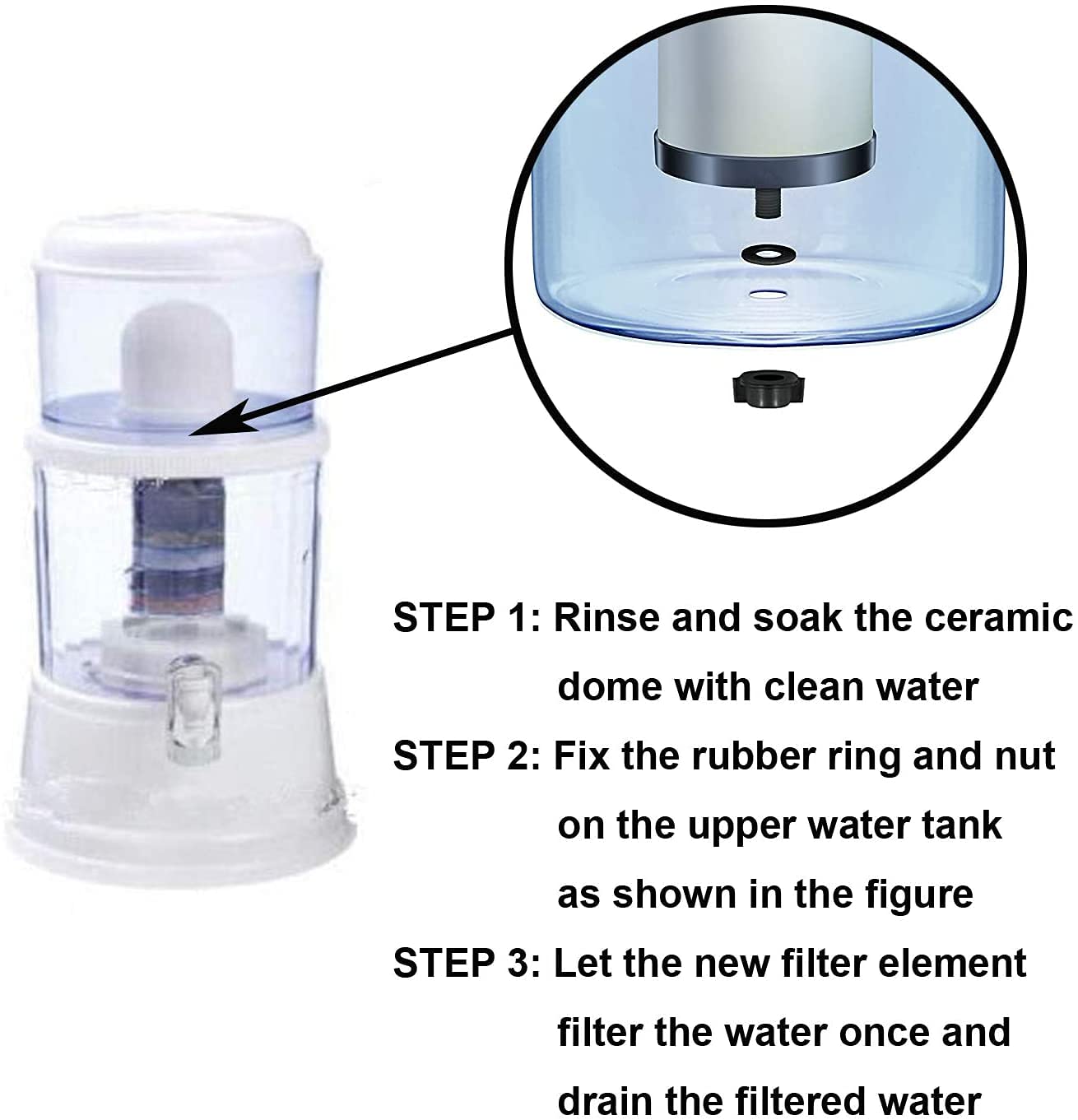 STEP 1: Rinse and soak the ceramic dome with clean water

STEP 2: Fix the rubber ring and nut on the upper water tank as shown in the figure

STEP 3: Let the new filter element filter the water once and drain the filtered water