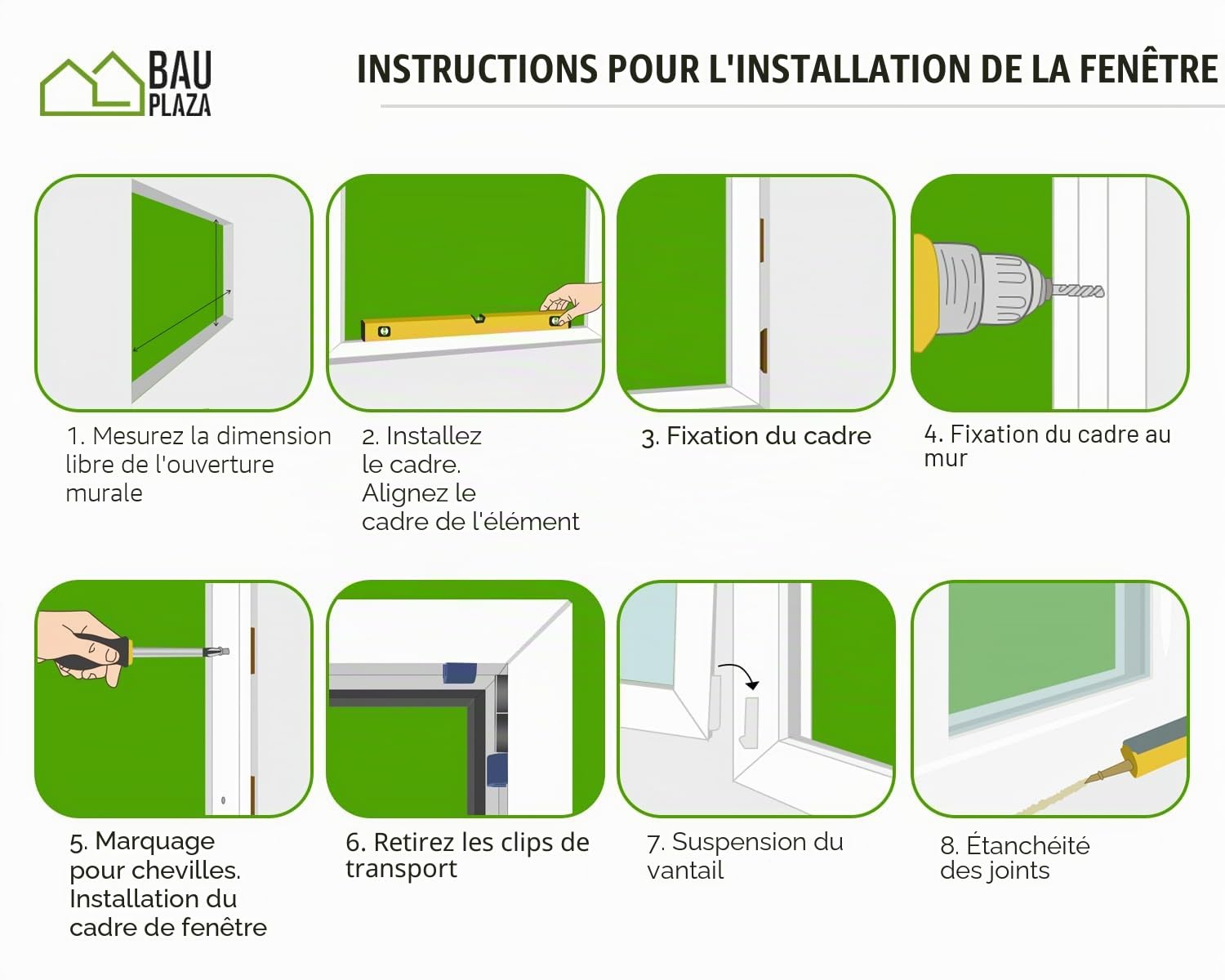 BAU PLAZA

INSTRUCTIONS POUR L'INSTALLATION DE LA FENÊTRE

1. Mesurez la dimension libre de l'ouverture murale

2. Installez le cadre. Alignez le cadre de l'élément

3. Fixation du cadre

4. Fixation du cadre au mur

5. Marquage pour chevilles. Installation du cadre de fenêtre

6. Retirez les clips de transport

7. Suspension du vantail

8. Étanchéité des joints