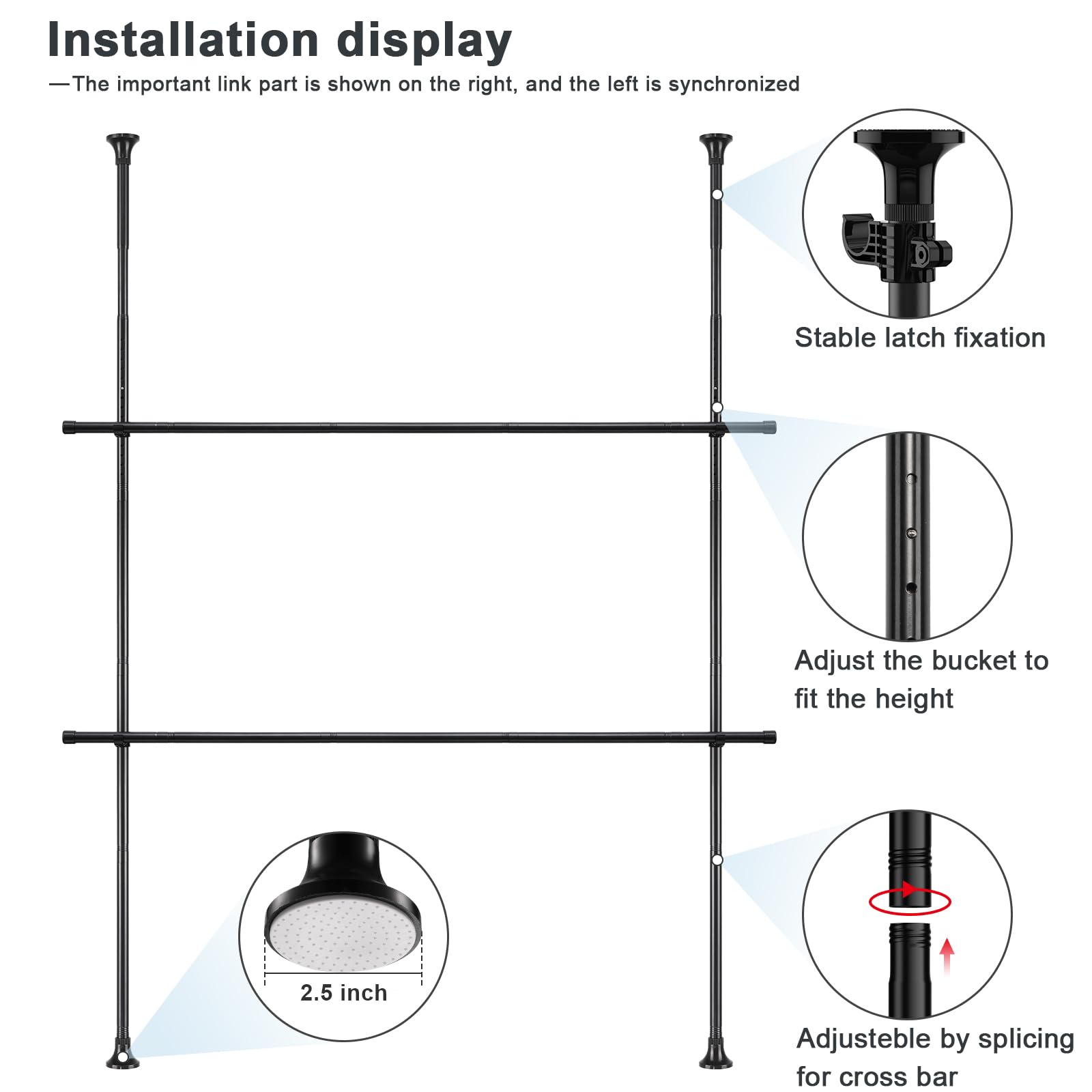 Installation display

—The important link part is shown on the right, and the left is synchronized

Stable latch fixation

Adjust the bucket to fit the height

2.5 inch

Adjusteble by splicing for cross bar