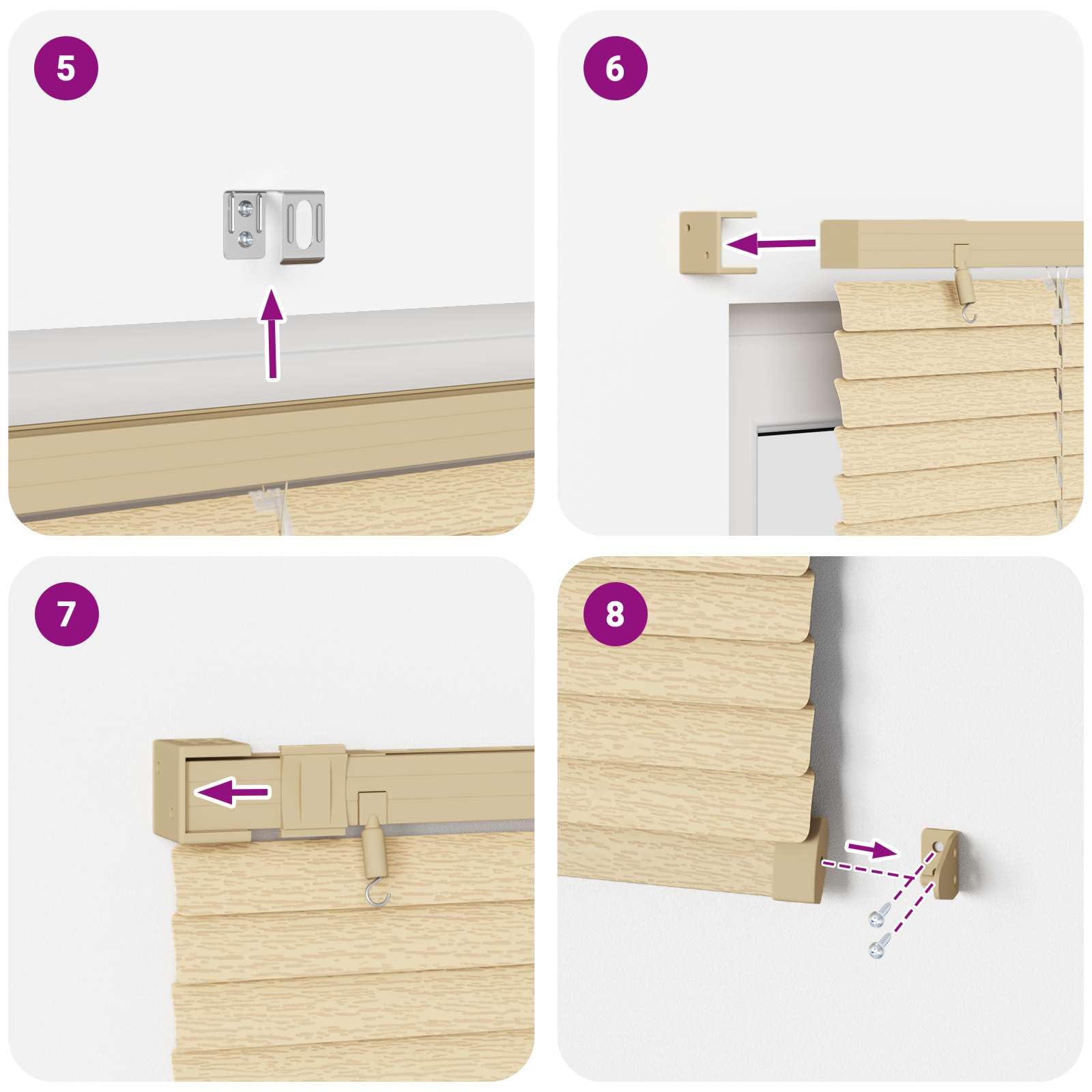 5

6

7

8