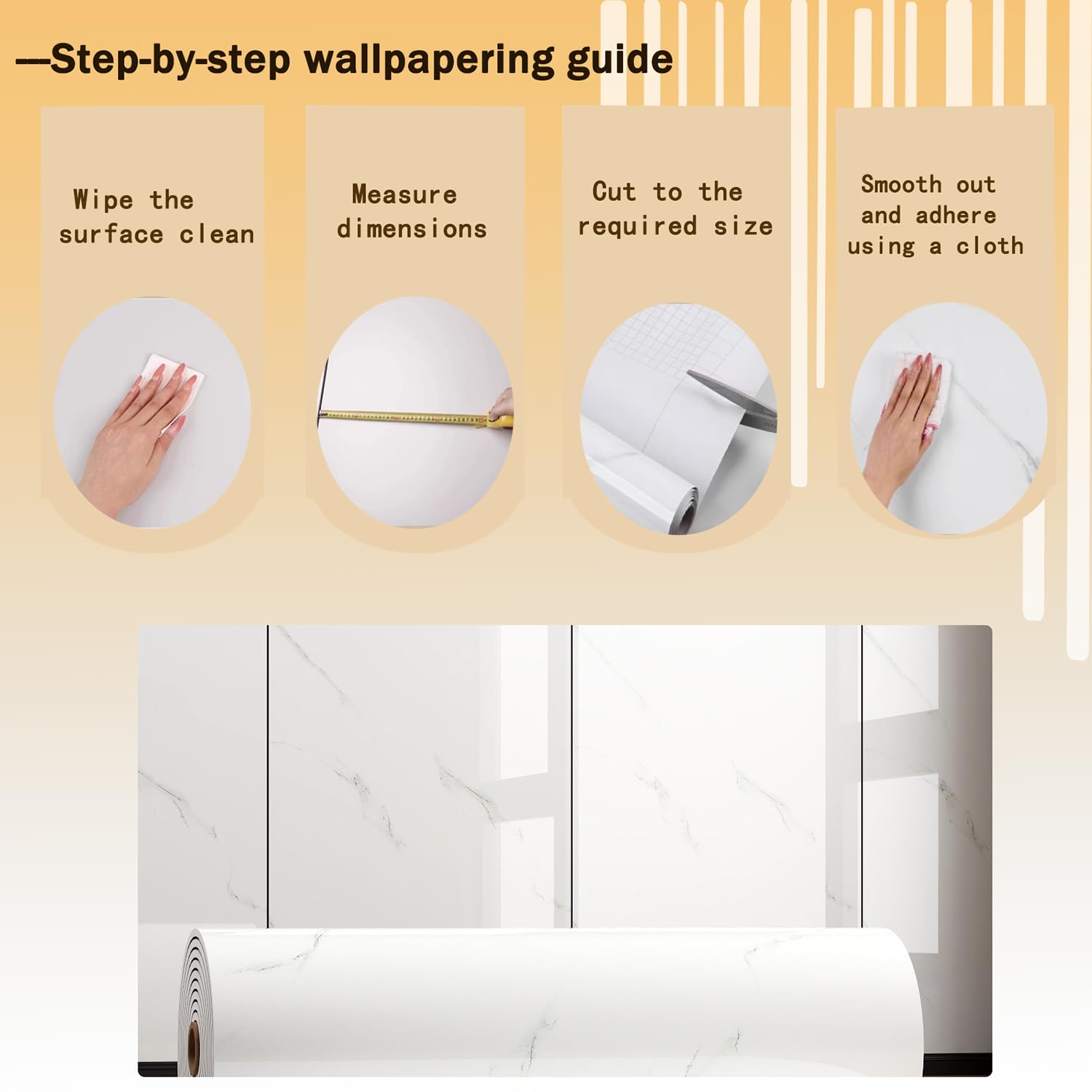 —Step-by-step wallpapering guide

Wipe the surface clean

Measure dimensions

Cut to the required size

Smooth out and adhere using a cloth