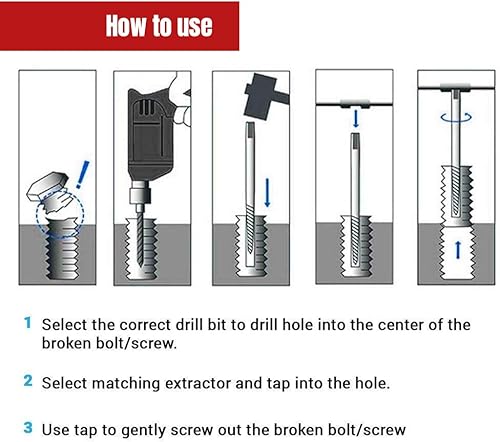 How to use

1 Select the correct drill bit to drill hole into the center of the broken bolt/screw.

2 Select matching extractor and tap into the hole.

3 Use tap to gently screw out the broken bolt/screw