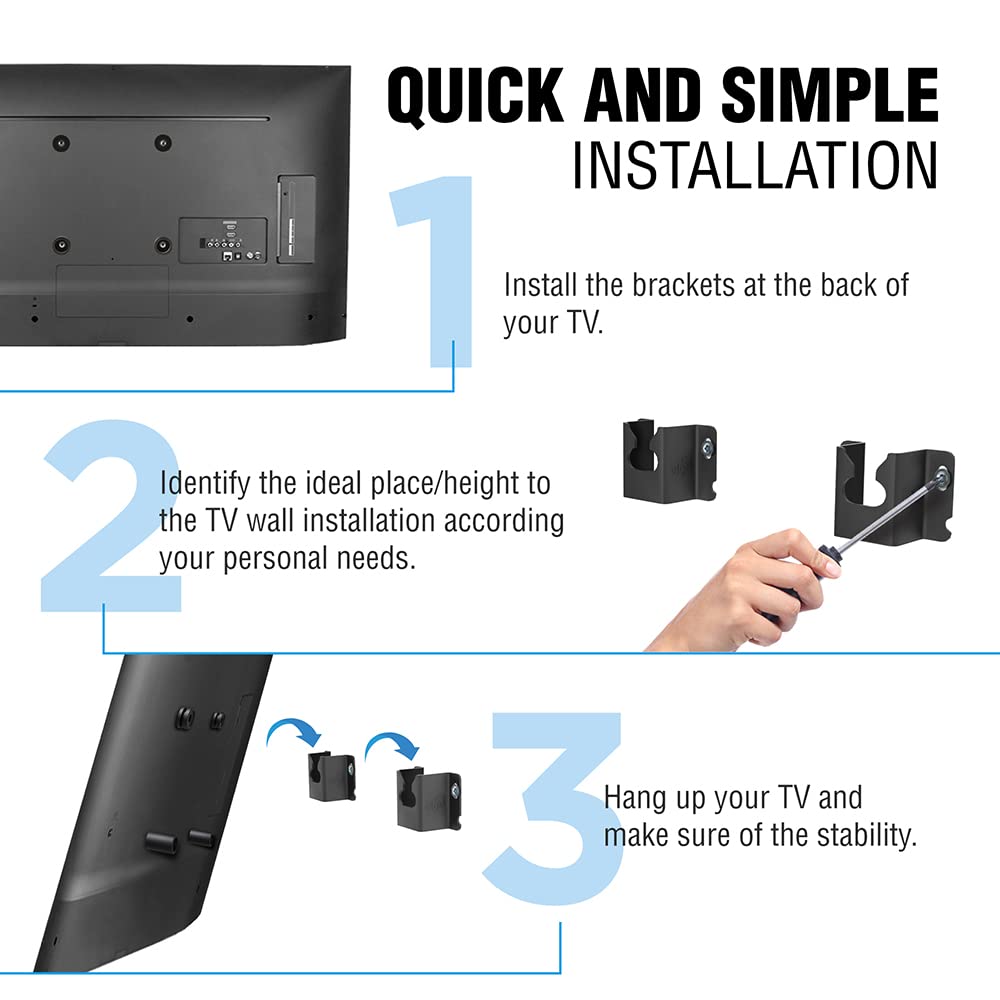 QUICK AND SIMPLE
INSTALLATION

1

Install the brackets at the back of your TV.

2

Identify the ideal place/height to the TV wall installation according your personal needs.

3

Hang up your TV and make sure of the stability.