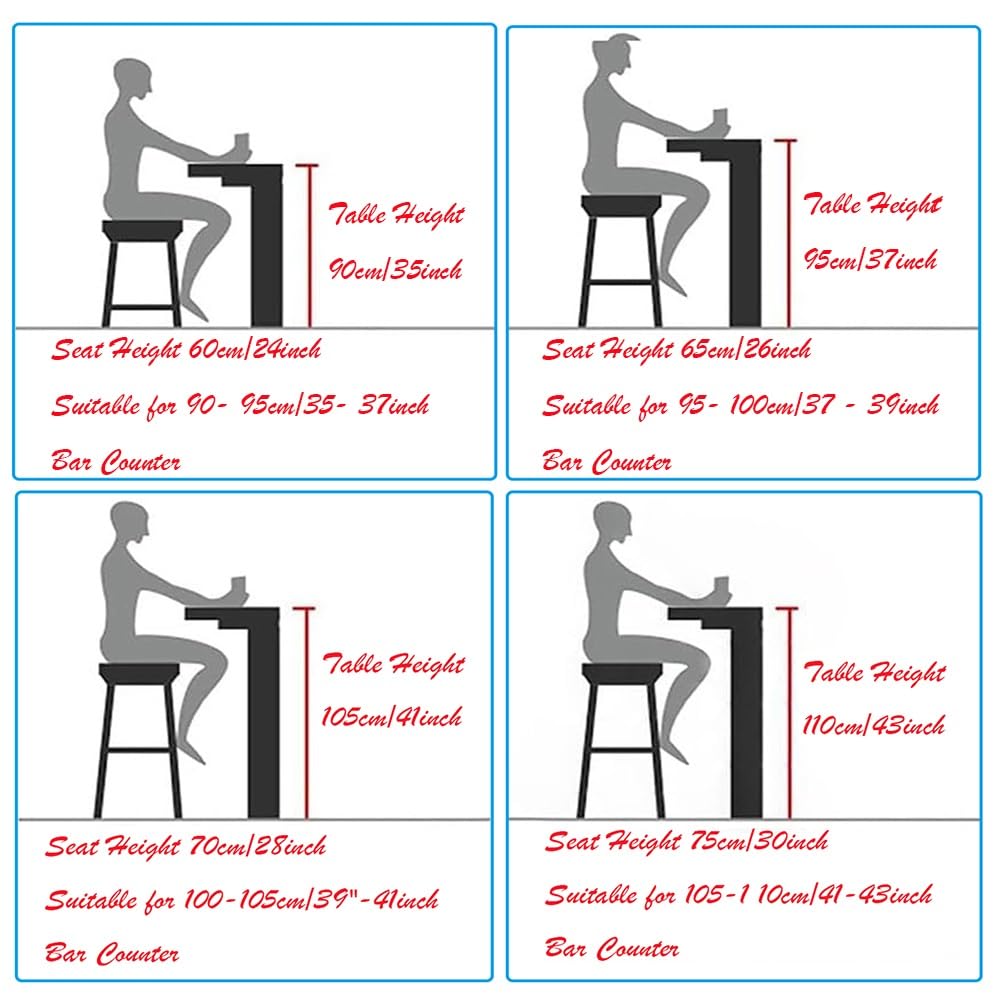 Table Height
90cm|35inch

Seat Height 60cm|24inch
Suitable for 90- 95cm|35- 37inch
Bar Counter

Table Height
95cm|37inch

Seat Height 65cm|26inch
Suitable for 95- 100cm|37 - 39inch
Bar Counter

Table Height
105cm|41inch

Seat Height 70cm|28inch
Suitable for 100-105cm|39"-41inch
Bar Counter

Table Height
110cm|43inch

Seat Height 75cm|30inch
Suitable for 105-1 10cm|41-43inch
Bar Counter