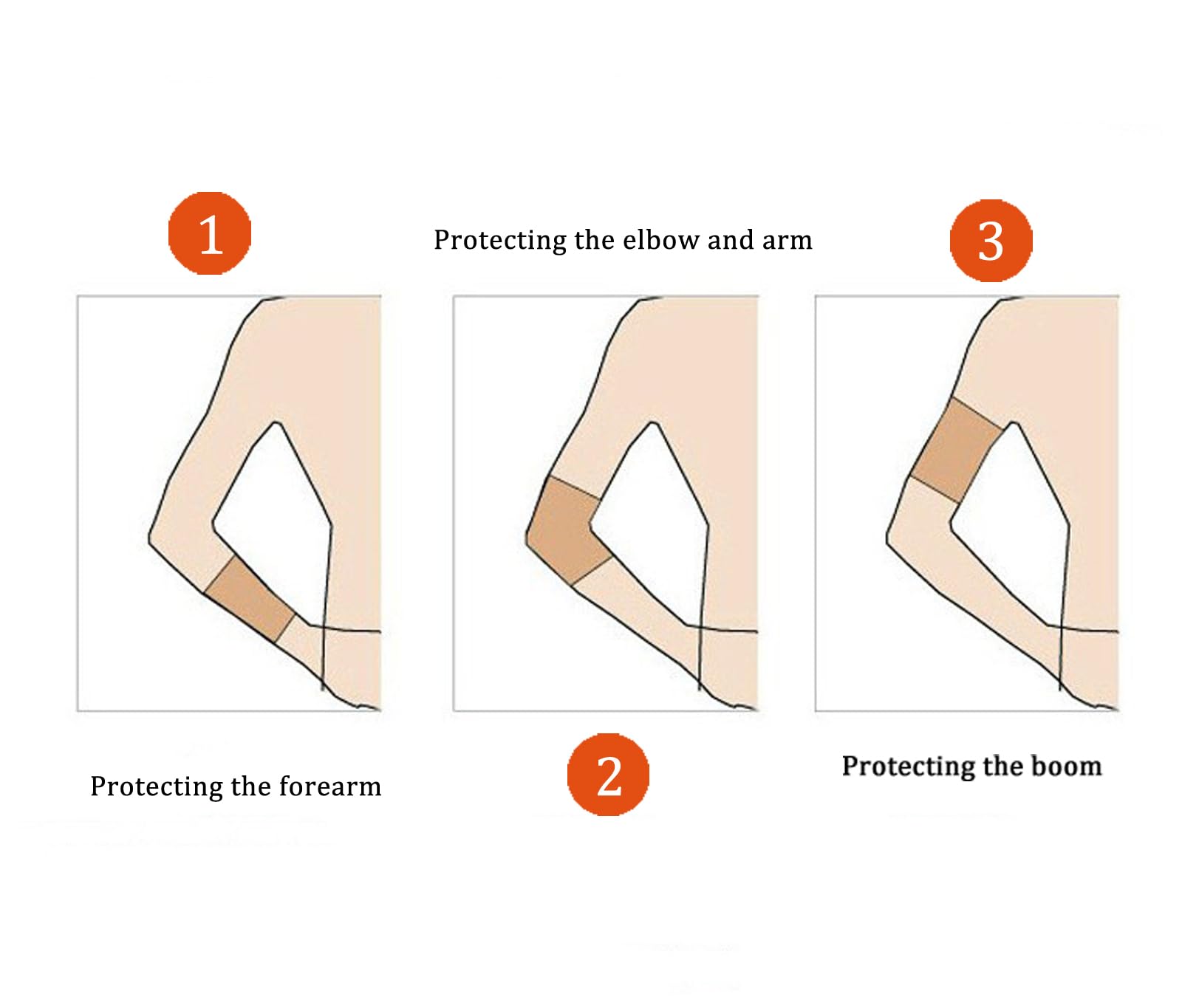 1

Protecting the elbow and arm

3

Protecting the forearm

2

Protecting the boom