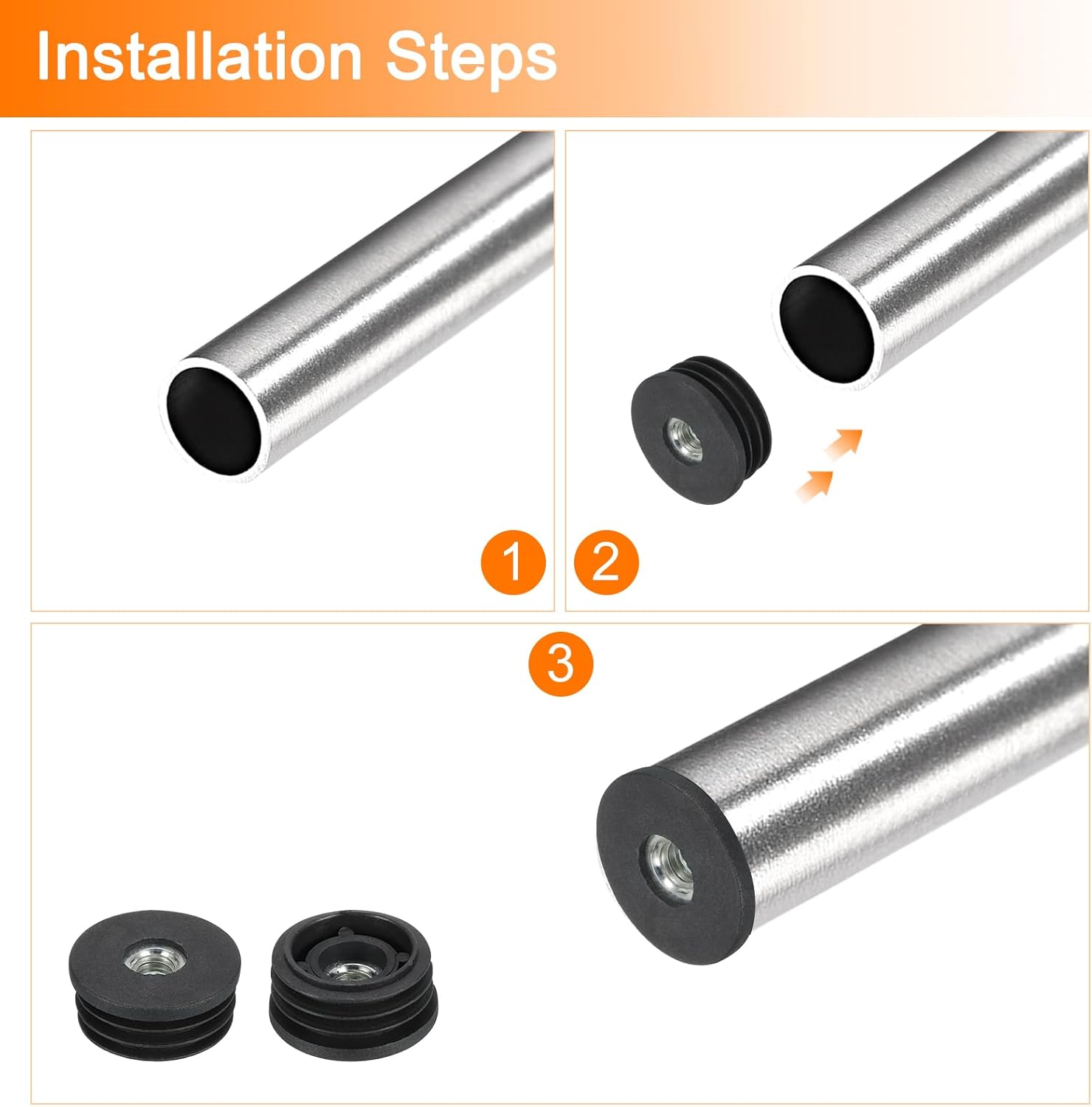 Installation Steps

1

2

3