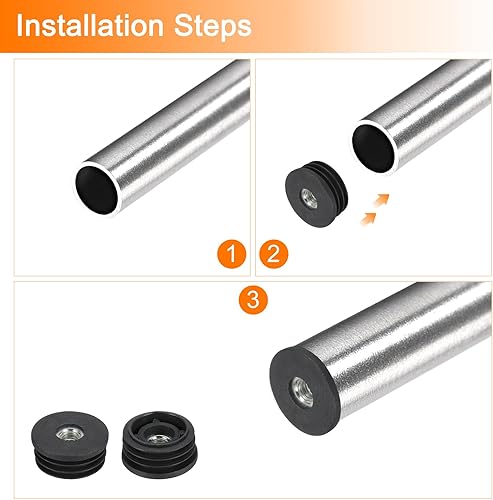 Installation Steps

1

2

3