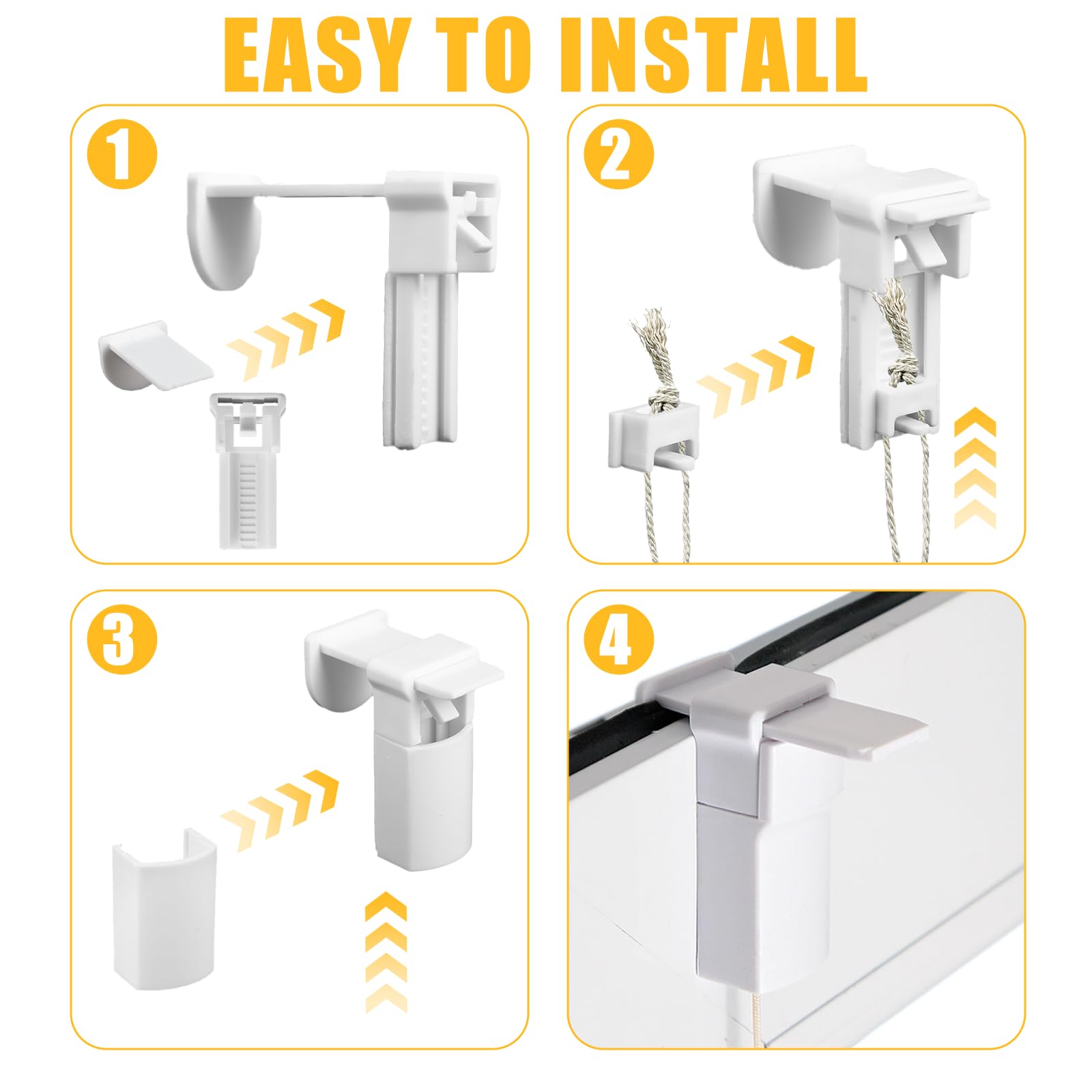 EASY TO INSTALL

1

2

3

4