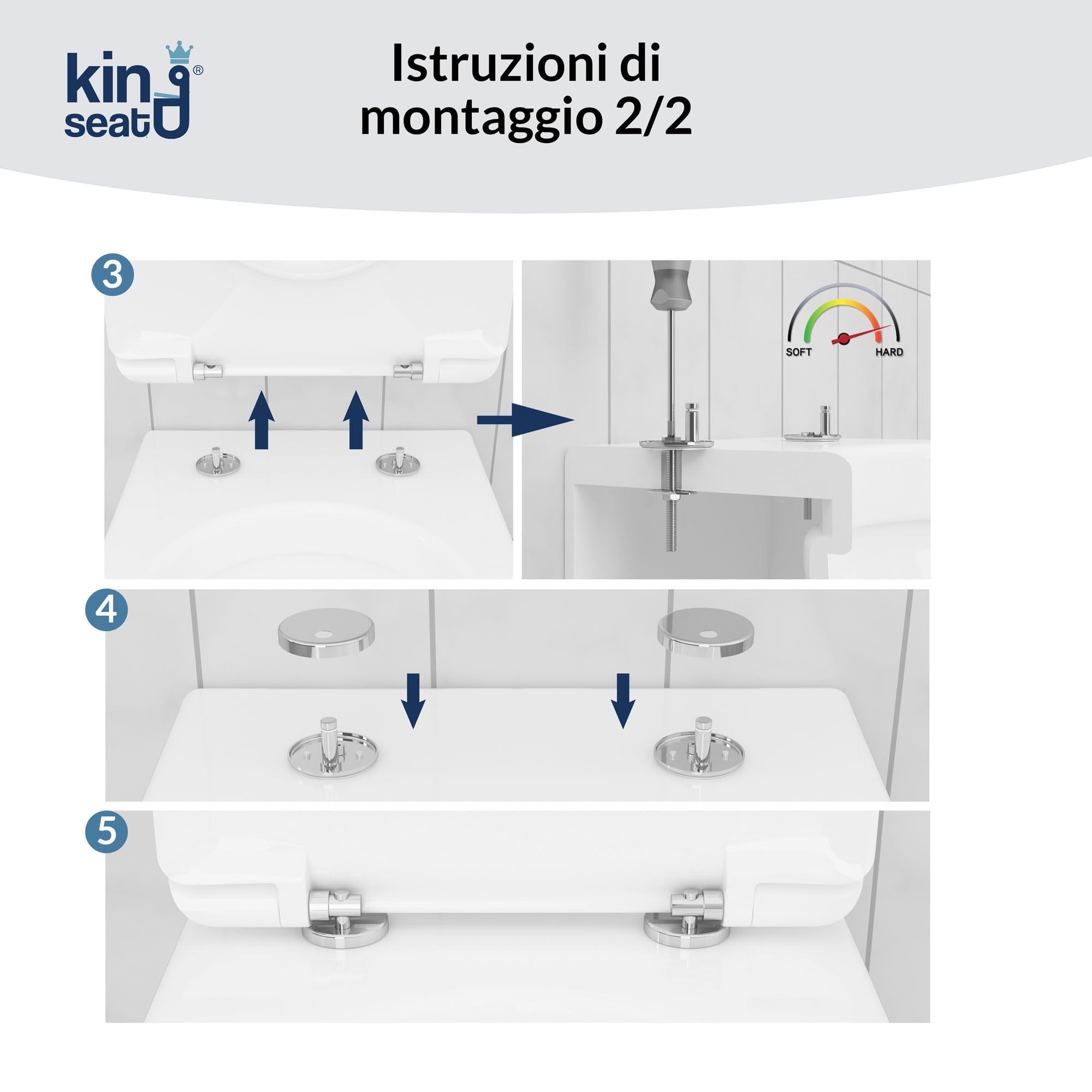 king seat®

Istruzioni di montaggio 2/2

3

SOFT HARD

4

5