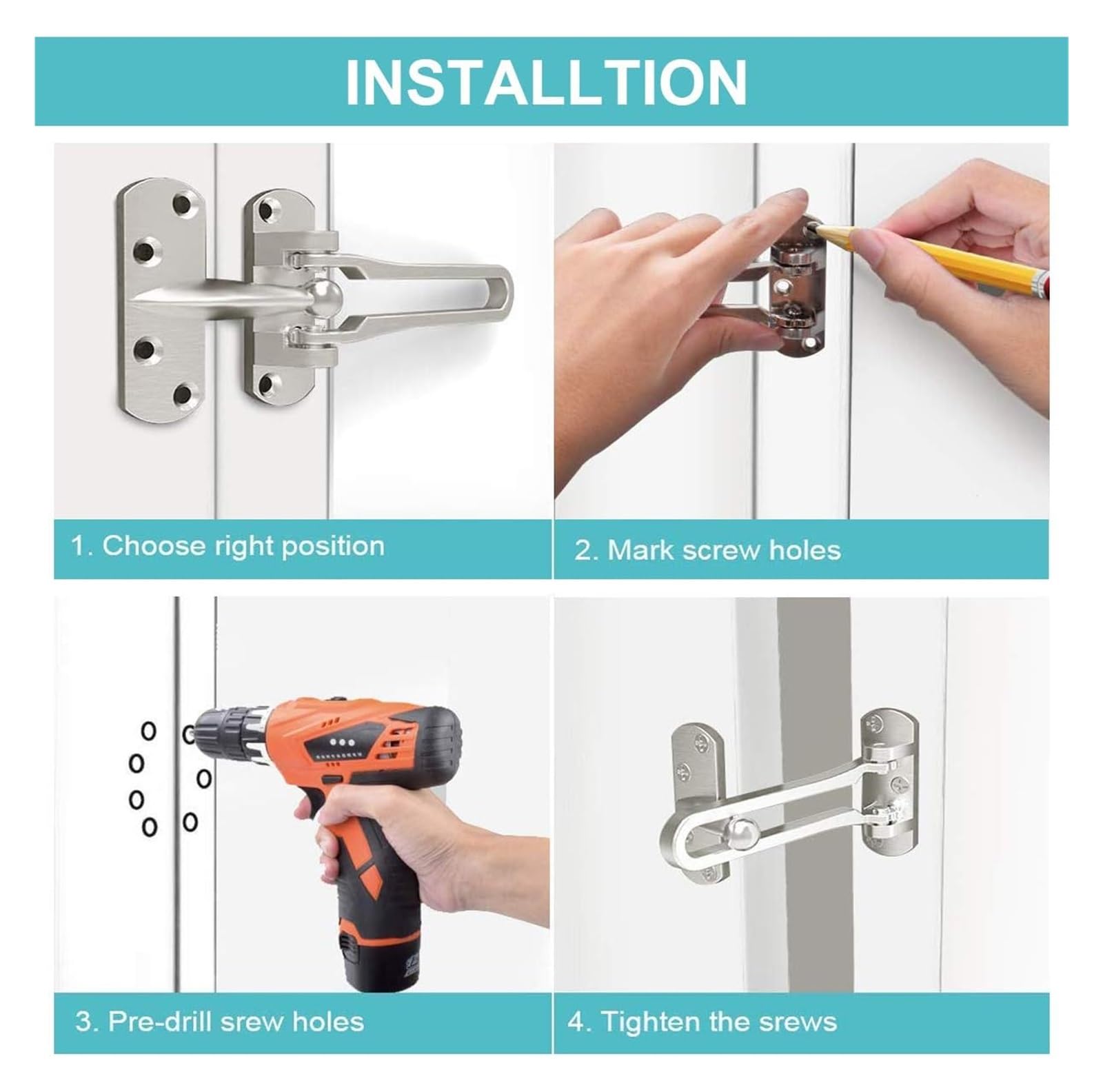 INSTALLTION

1. Choose right position

2. Mark screw holes

3. Pre-drill srew holes

4. Tighten the srews