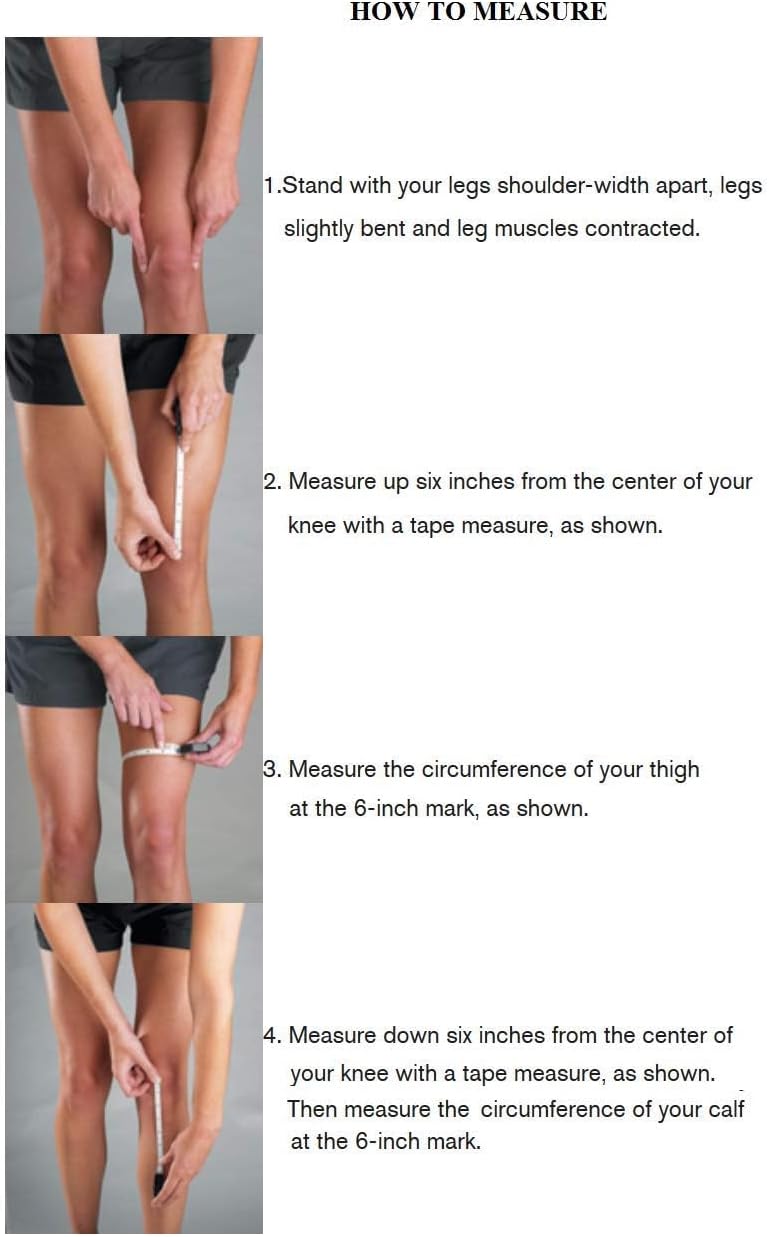 HOW TO MEASURE

1.Stand with your legs shoulder-width apart, legs slightly bent and leg muscles contracted.

2. Measure up six inches from the center of your knee with a tape measure, as shown.

3. Measure the circumference of your thigh at the 6-inch mark, as shown.

4. Measure down six inches from the center of your knee with a tape measure, as shown. Then measure the circumference of your calf at the 6-inch mark.