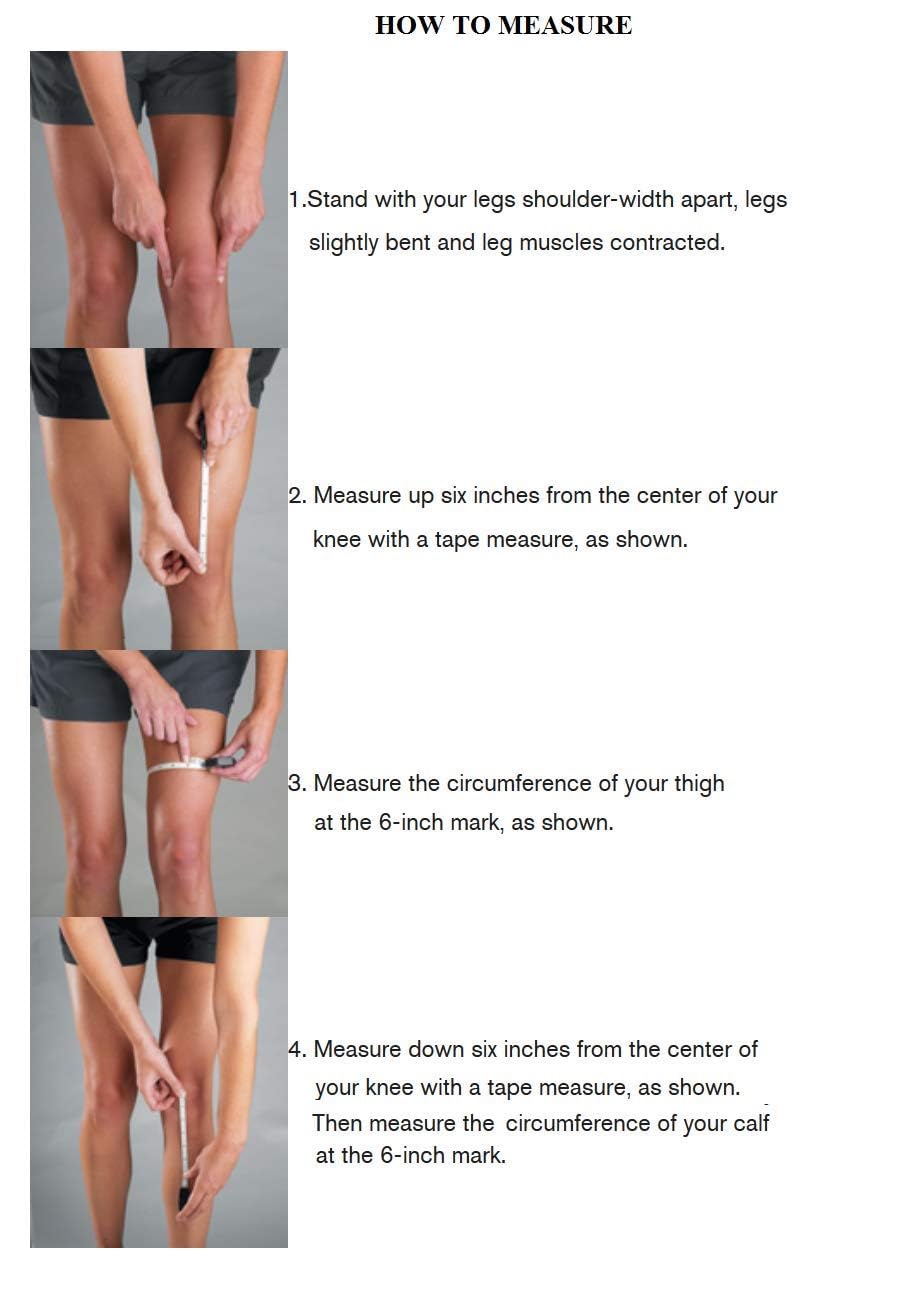 HOW TO MEASURE

1.Stand with your legs shoulder-width apart, legs slightly bent and leg muscles contracted.

2. Measure up six inches from the center of your knee with a tape measure, as shown.

3. Measure the circumference of your thigh at the 6-inch mark, as shown.

4. Measure down six inches from the center of your knee with a tape measure, as shown. Then measure the circumference of your calf at the 6-inch mark.