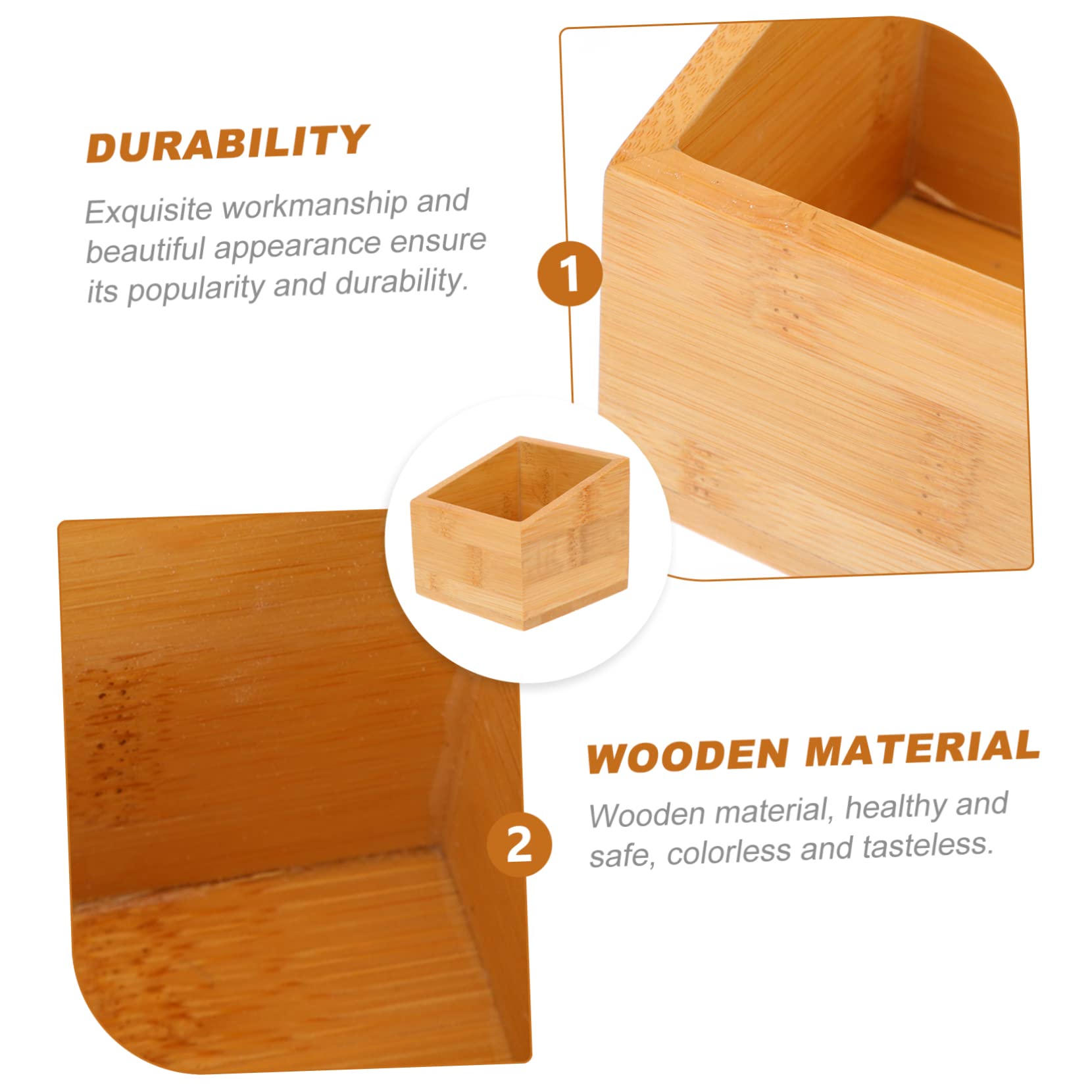 DURABILITY

Exquisite workmanship and beautiful appearance ensure its popularity and durability.

1

2

WOODEN MATERIAL

Wooden material, healthy and safe, colorless and tasteless.