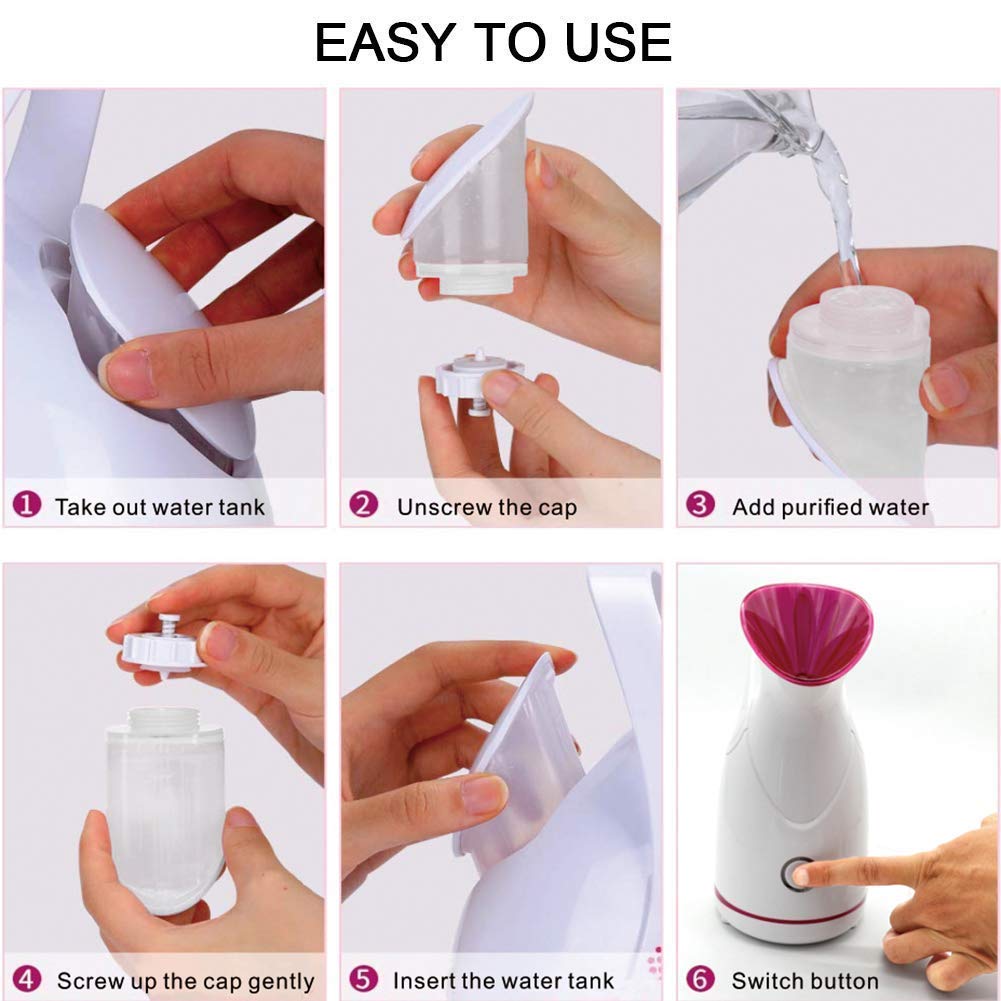 EASY TO USE

1 Take out water tank

2 Unscrew the cap

3 Add purified water

4 Screw up the cap gently

5 Insert the water tank

6 Switch button