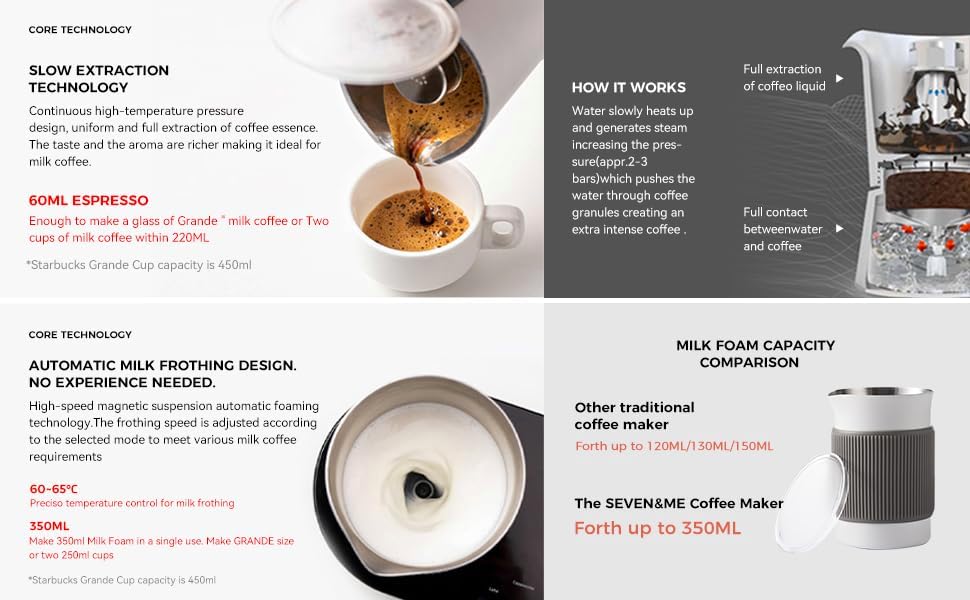 CORE TECHNOLOGY

SLOW EXTRACTION TECHNOLOGY

Continuous high-temperature pressure design, uniform and full extraction of coffee essence. The taste and the aroma are richer making it ideal for milk coffee.

60ML ESPRESSO

Enough to make a glass of Grande * milk coffee or Two cups of milk coffee within 220ML

*Starbucks Grande Cup capacity is 450ml

HOW IT WORKS

Water slowly heats up and generates steam increasing the pressure(appr.2-3 bars)which pushes the water through coffee granules creating an extra intense coffee .

Full extraction of coffeo liquid

Full contact betweenwater and coffee

CORE TECHNOLOGY

AUTOMATIC MILK FROTHING DESIGN. NO EXPERIENCE NEEDED.

High-speed magnetic suspension automatic foaming technology.The frothing speed is adjusted according to the selected mode to meet various milk coffee requirements

60-65°C

Preciso temperature control for milk frothing

350ML

Make 350ml Milk Foam in a single use. Make GRANDE size or two 250ml cups

*Starbucks Grande Cup capacity is 450ml

MILK FOAM CAPACITY COMPARISON

Other traditional coffee maker

Forth up to 120ML/130ML/150ML

The SEVEN&ME Coffee Maker

Forth up to 350ML